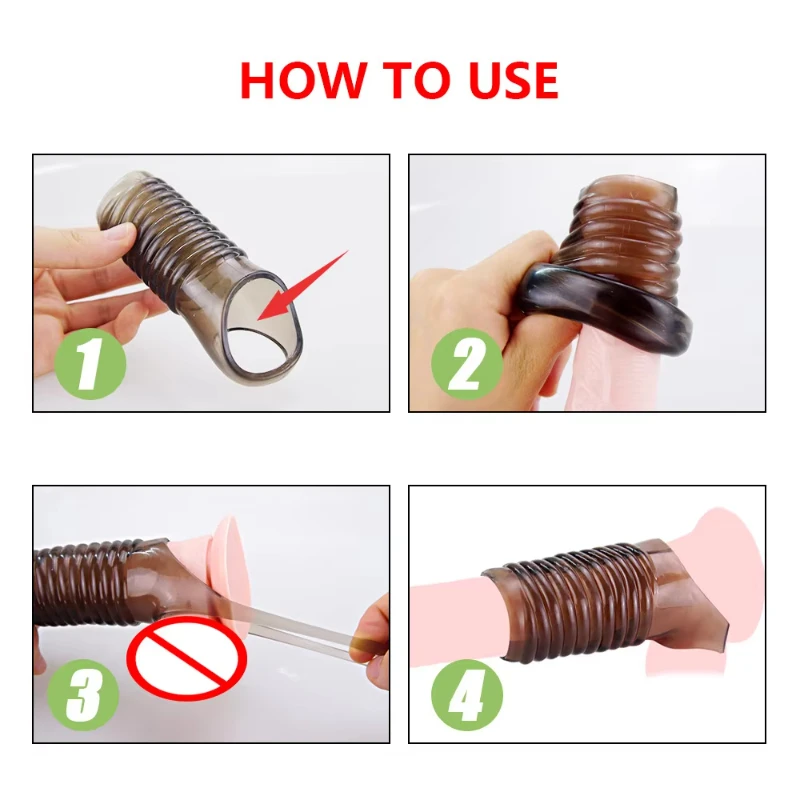 HOW TO USE

1

2

3

4