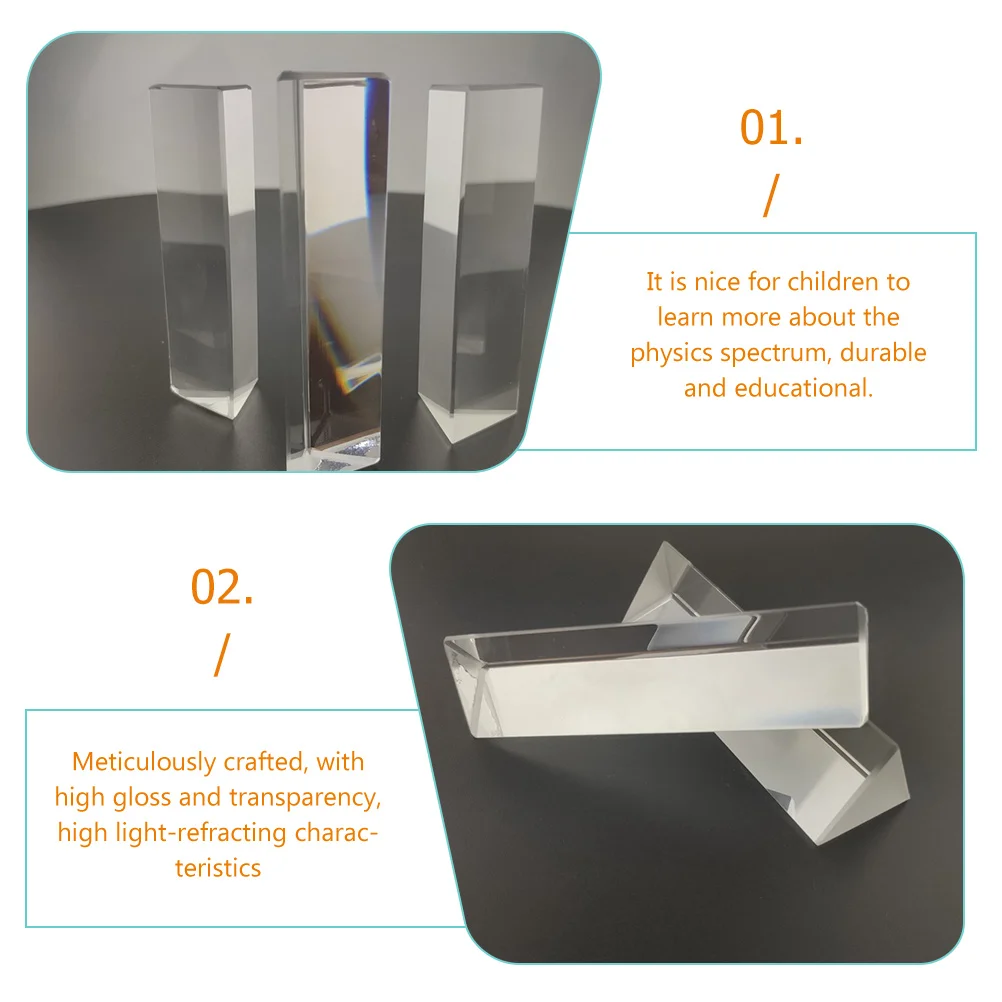 01.
/

It is nice for children to learn more about the physics spectrum, durable and educational.

02.
/

Meticulously crafted, with high gloss and transparency, high light-refracting characteristics