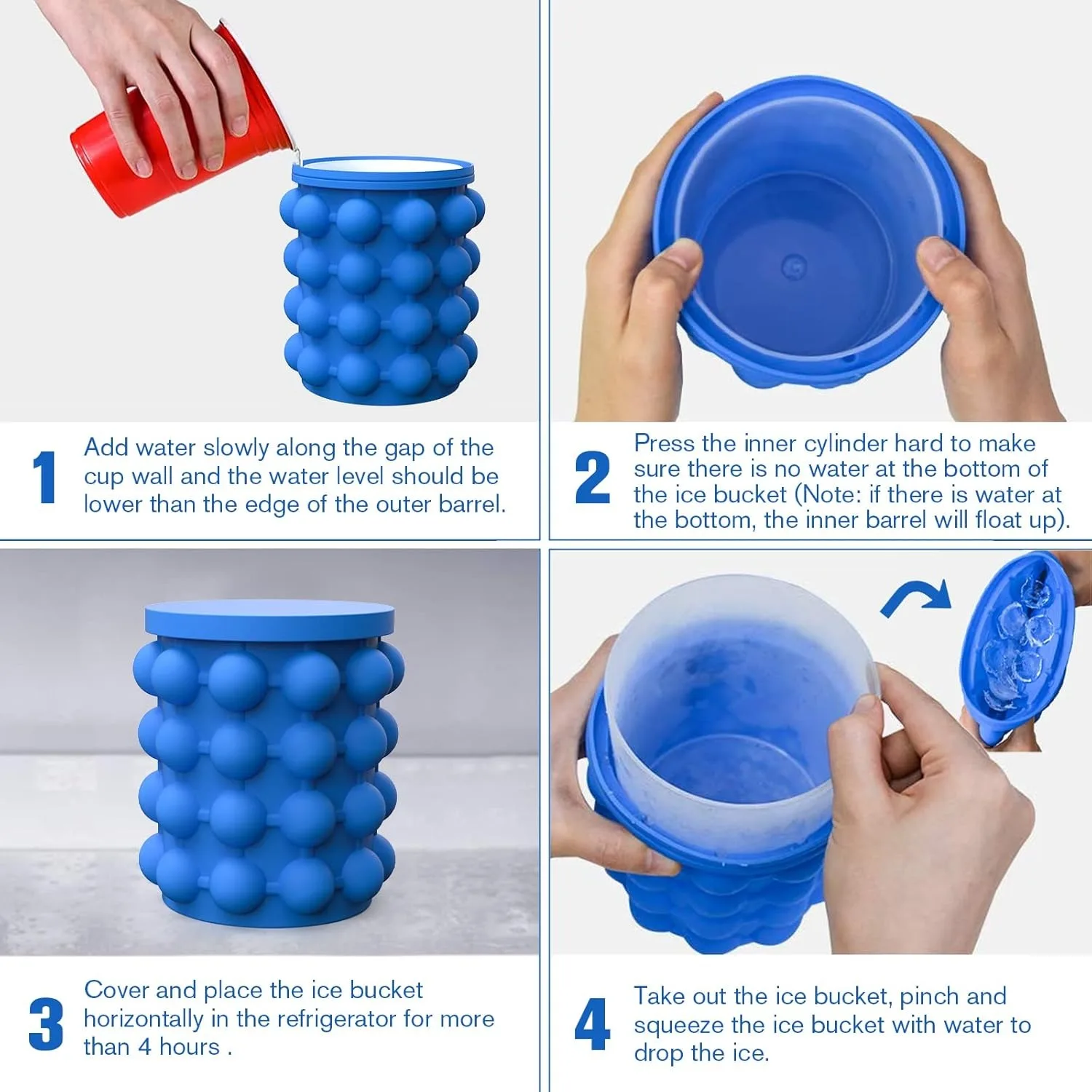 1
Add water slowly along the gap of the cup wall and the water level should be lower than the edge of the outer barrel.

2
Press the inner cylinder hard to make sure there is no water at the bottom of the ice bucket (Note: if there is water at the bottom, the inner barrel will float up).

3
Cover and place the ice bucket horizontally in the refrigerator for more than 4 hours .

4
Take out the ice bucket, pinch and squeeze the ice bucket with water to drop the ice.