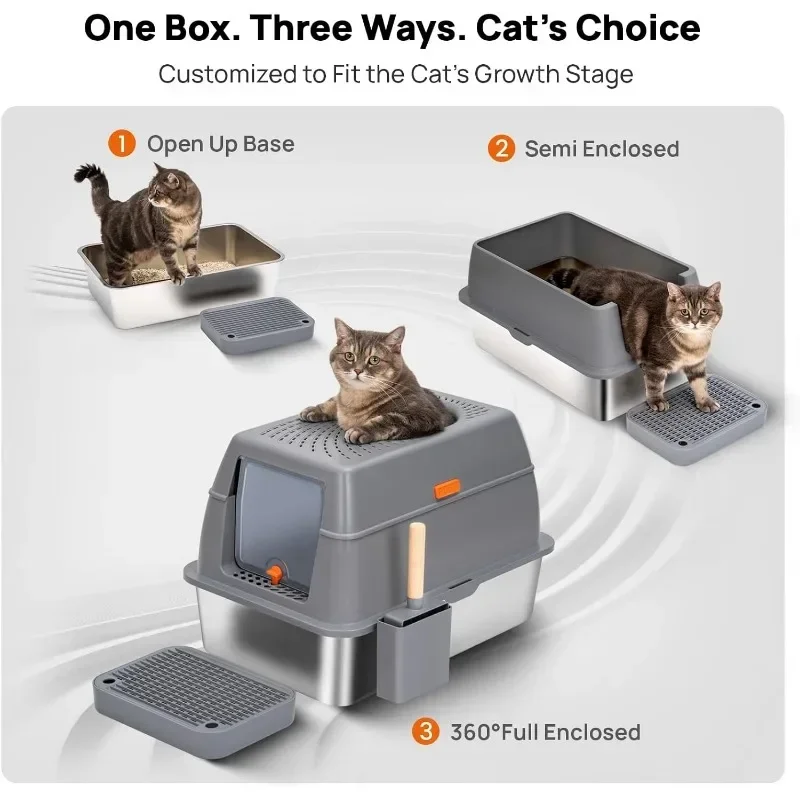 One Box. Three Ways. Cat's Choice

Customized to Fit the Cat's Growth Stage

1 Open Up Base

2 Semi Enclosed

3 360°Full Enclosed