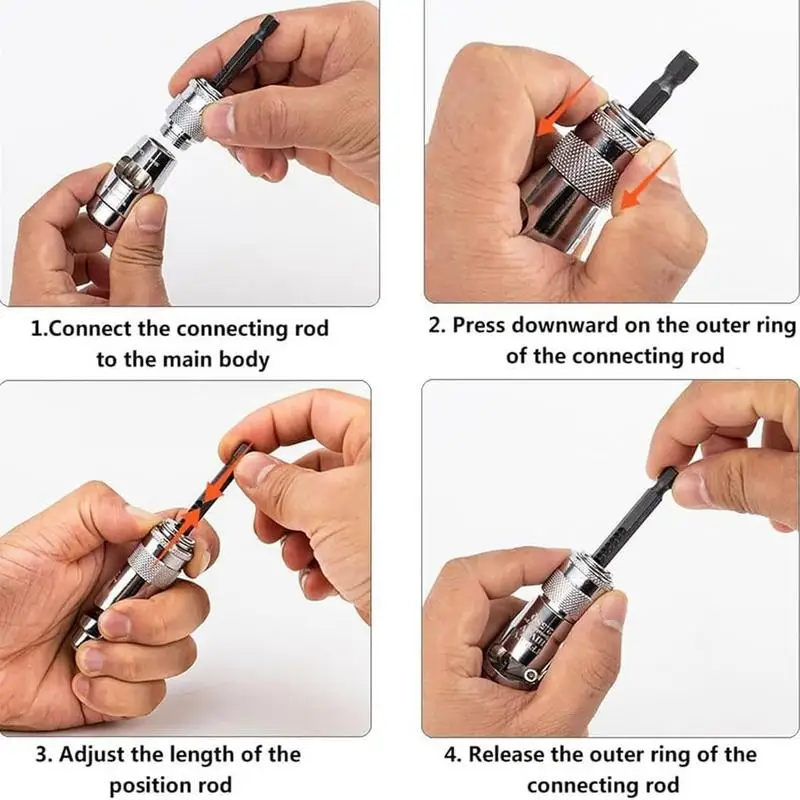 1.Connect the connecting rod to the main body

2. Press downward on the outer ring of the connecting rod

3. Adjust the length of the position rod

4. Release the outer ring of the connecting rod