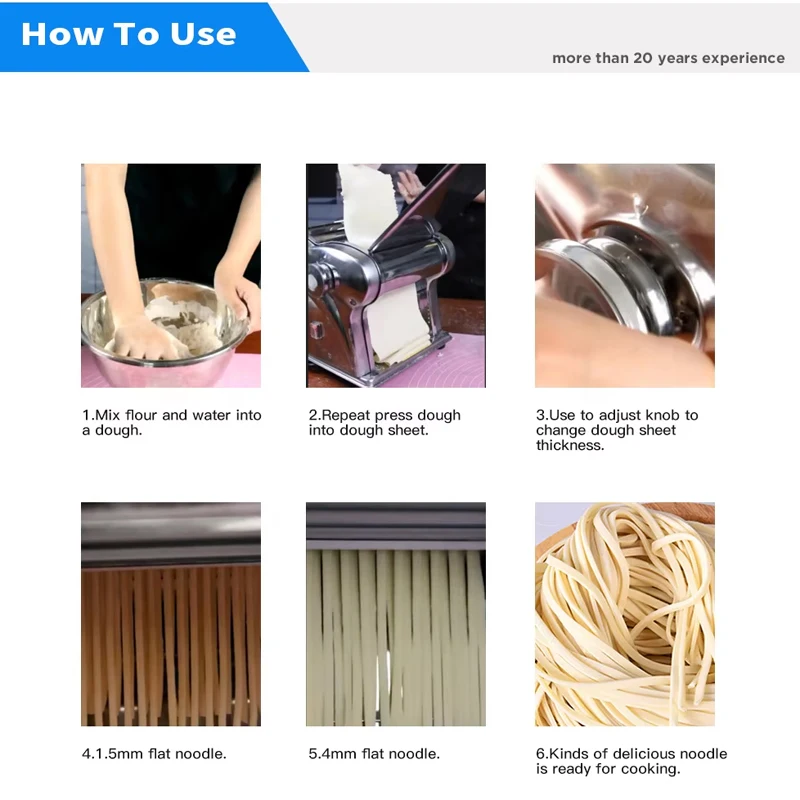 How To Use

more than 20 years experience

1.Mix flour and water into a dough.

2.Repeat press dough into dough sheet.

3.Use to adjust knob to change dough sheet thickness.

4.1.5mm flat noodle.

5.4mm flat noodle.

6.Kinds of delicious noodle is ready for cooking.