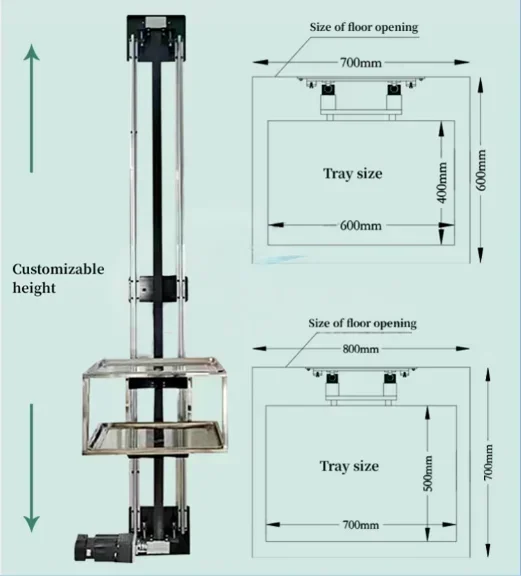 Customizable height

Size of floor opening

700mm

Tray size

400mm

600mm

600mm

Size of floor opening

800mm

Tray size

500mm

700mm

700mm