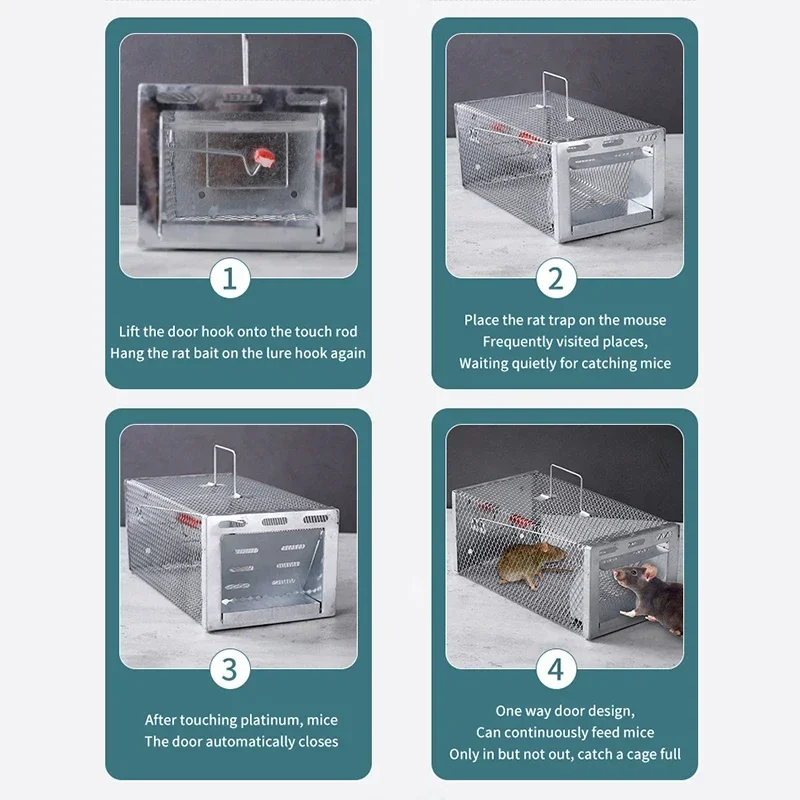 1

Lift the door hook onto the touch rod
Hang the rat bait on the lure hook again

2

Place the rat trap on the mouse
Frequently visited places,
Waiting quietly for catching mice

3

After touching platinum, mice
The door automatically closes

4

One way door design,
Can continuously feed mice
Only in but not out, catch a cage full