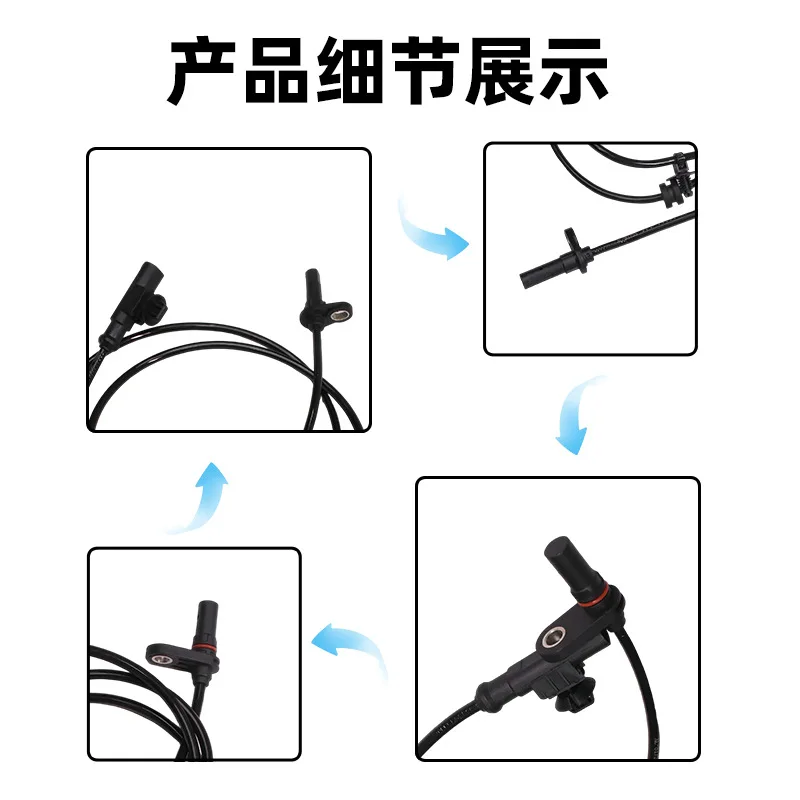 产品细节展示