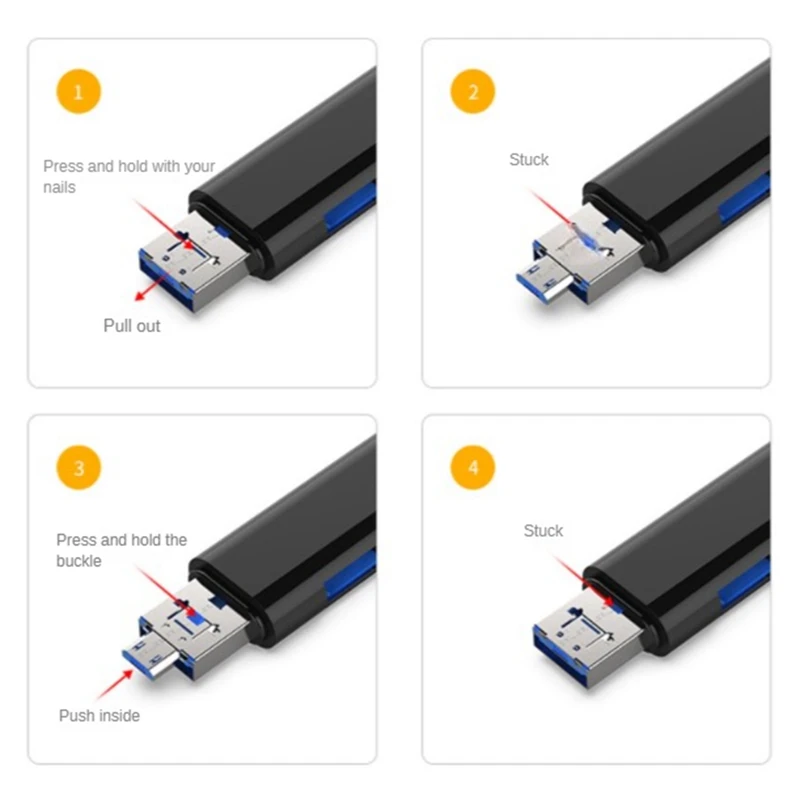 1

Press and hold with your nails

Pull out

2

Stuck

3

Press and hold the buckle

Push inside

4

Stuck