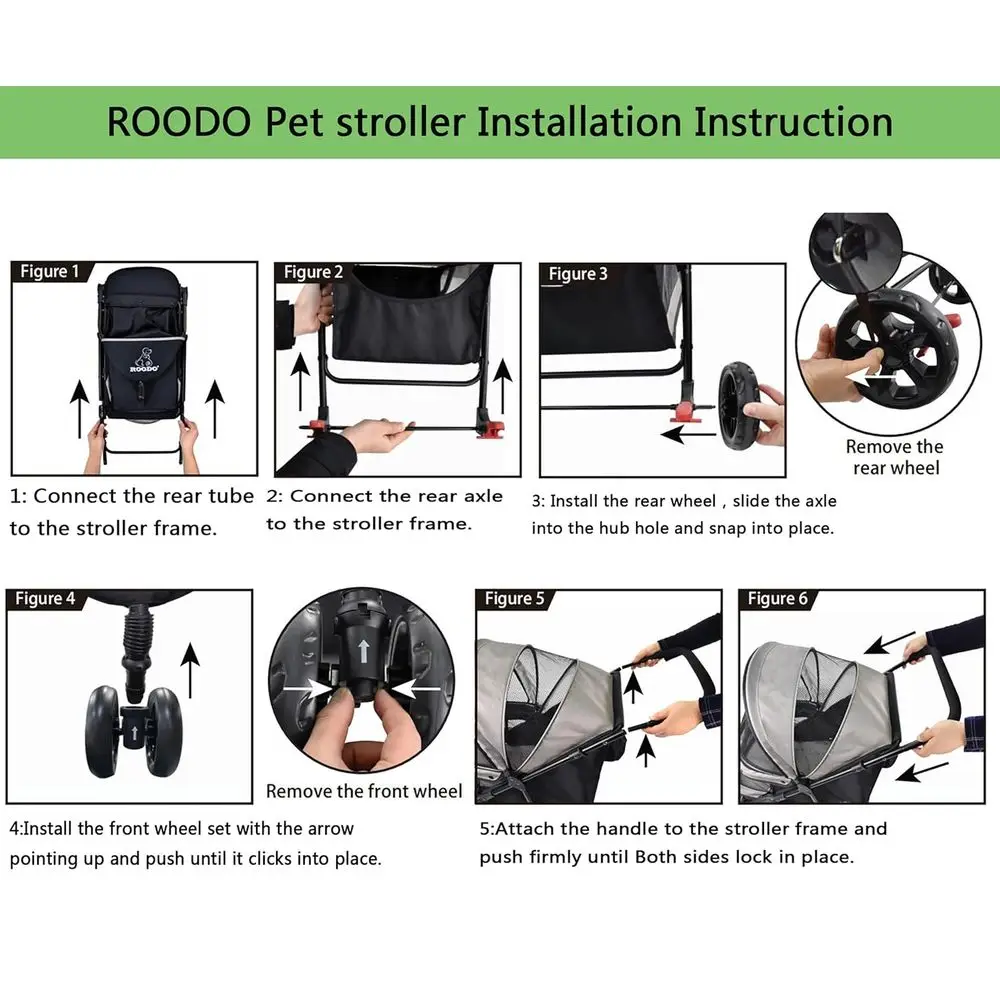 ROODO Pet stroller Installation Instruction

Figure 1

ROODO

1: Connect the rear tube to the stroller frame.

Figure 2

2: Connect the rear axle to the stroller frame.

Figure 3

3: Install the rear wheel , slide the axle into the hub hole and snap into place.

Remove the rear wheel

Figure 4

4:Install the front wheel set with the arrow pointing up and push until it clicks into place.

Remove the front wheel

Figure 5

Figure 6

5:Attach the handle to the stroller frame and push firmly until Both sides lock in place.