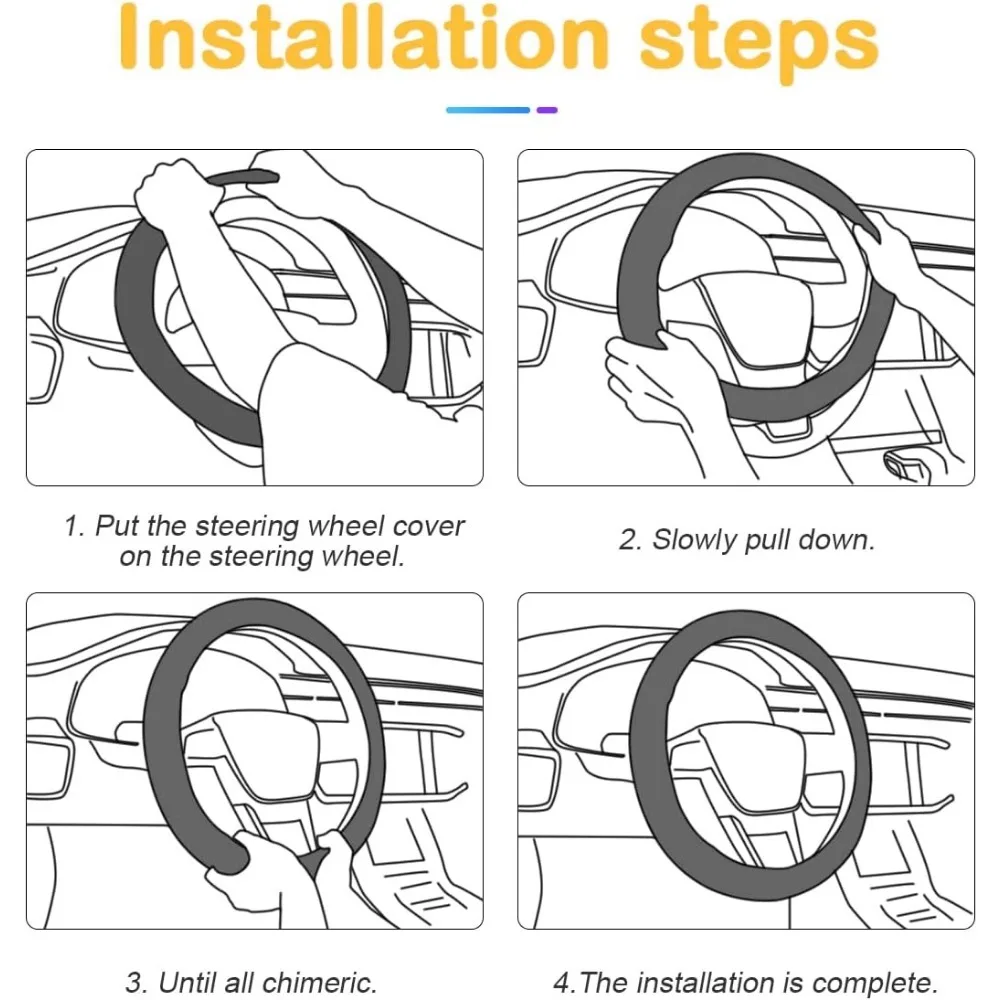 Installation steps

1. Put the steering wheel cover on the steering wheel.

2. Slowly pull down.

3. Until all chimeric.

4.The installation is complete.