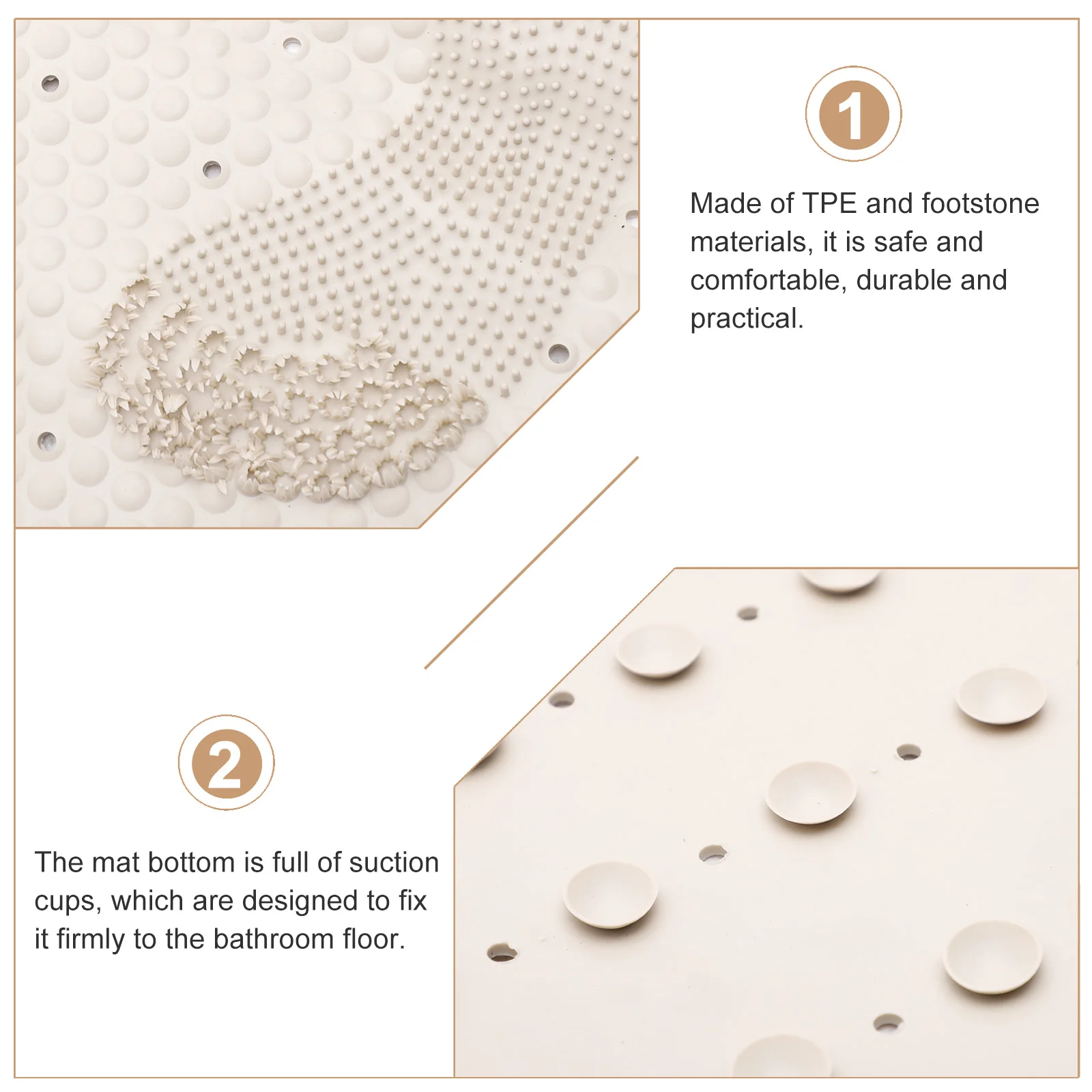 1

Made of TPE and footstone materials, it is safe and comfortable, durable and practical.

2

The mat bottom is full of suction cups, which are designed to fix it firmly to the bathroom floor.