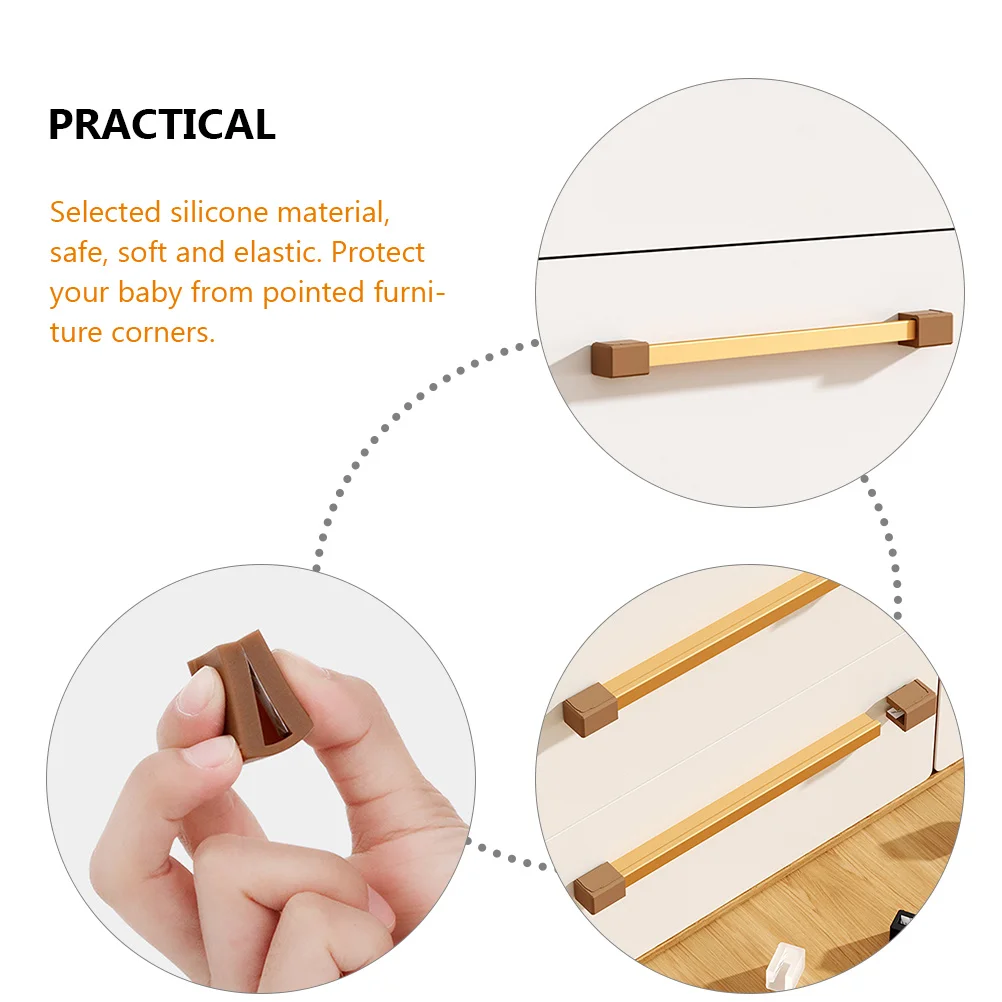 PRACTICAL

Selected silicone material, safe, soft and elastic. Protect your baby from pointed furniture corners.