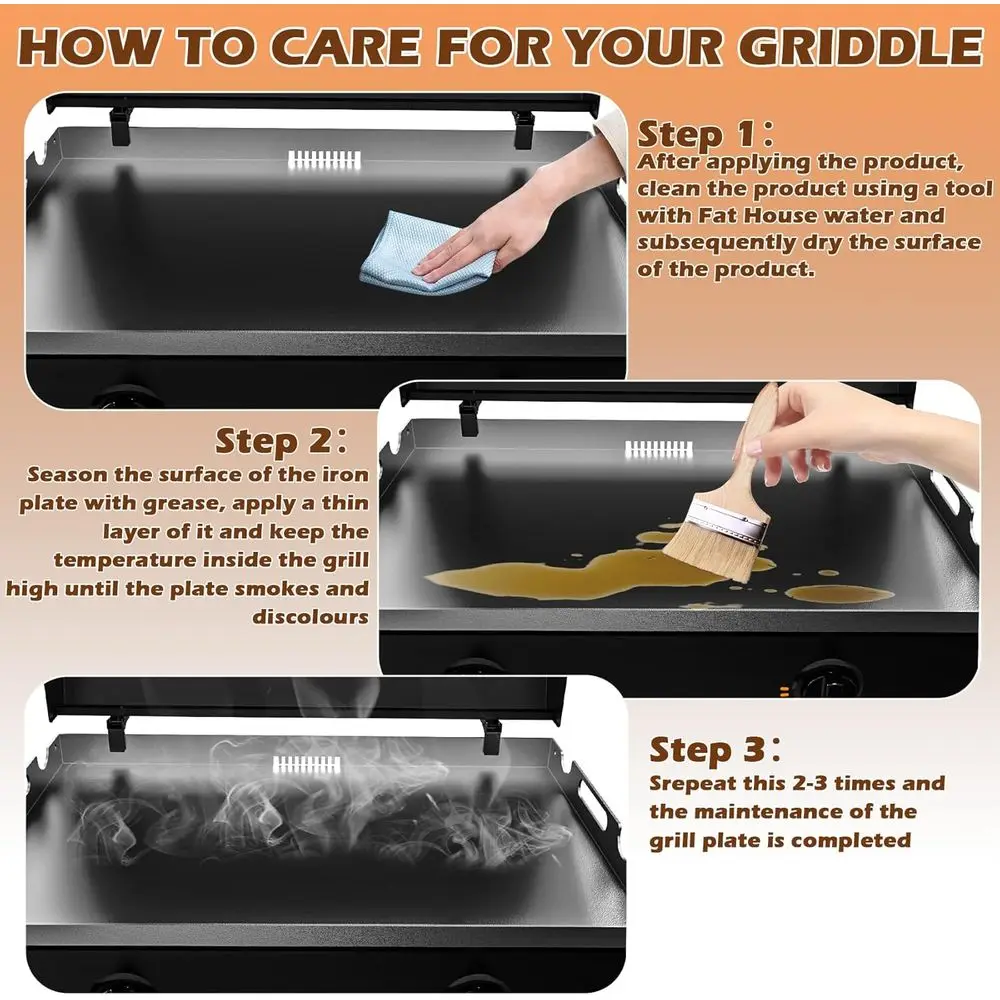 HOW TO CARE FOR YOUR GRIDDLE

Step 1:
After applying the product, clean the product using a tool with Fat House water and subsequently dry the surface of the product.

Step 2:
Season the surface of the iron plate with grease, apply a thin layer of it and keep the temperature inside the grill high until the plate smokes and discolours

Step 3:
Srepeat this 2-3 times and the maintenance of the grill plate is completed