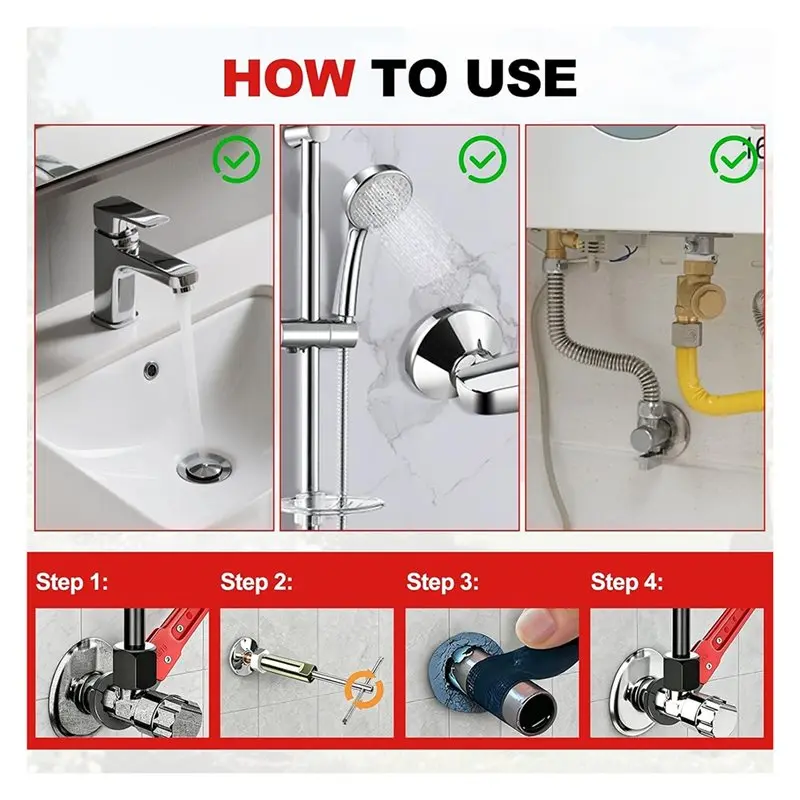 HOW TO USE

Step 1:

Step 2:

Step 3:

Step 4: