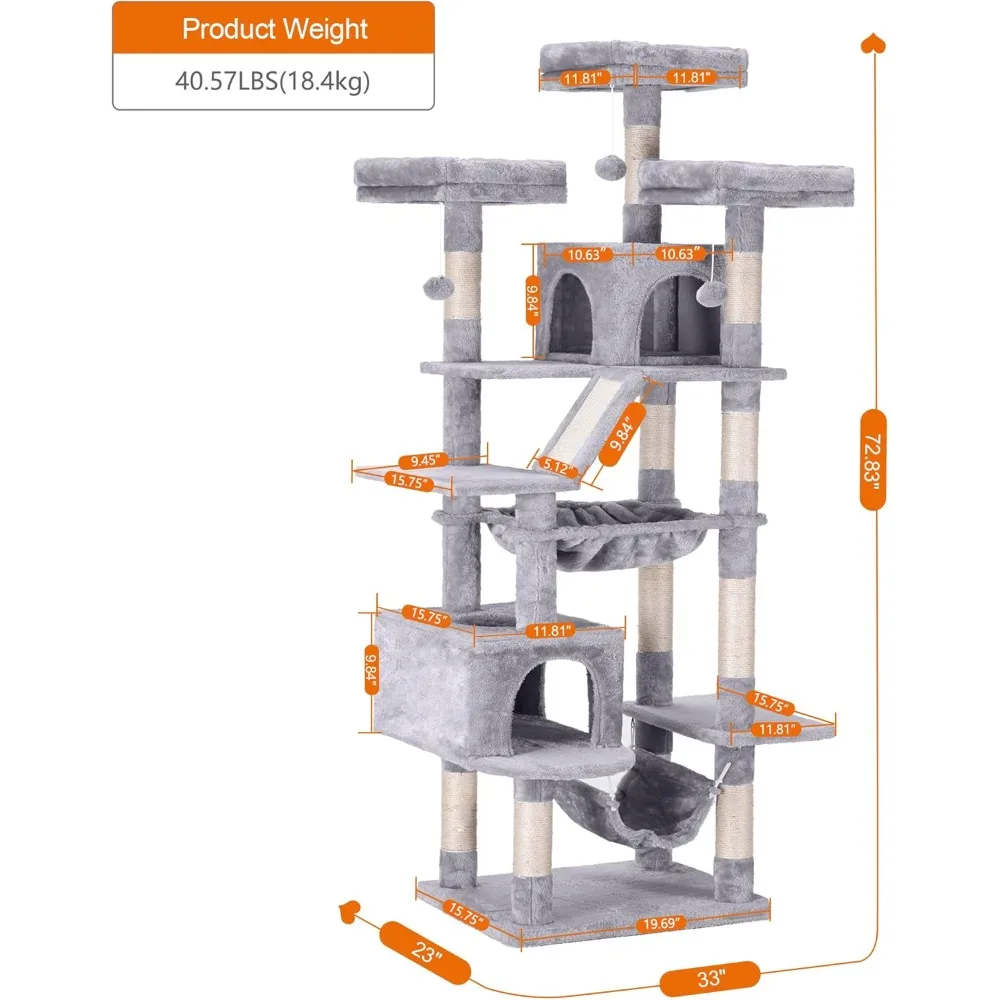 Product Weight

40.57LBS(18.4kg)

11.81"
11.81"

10.63"
10.63"
9.84"

9.84"
9.45"
5.12"
15.75"

72.83"

15.75"
11.81"
9.84"

15.75"
11.81"

15.75"
19.69"

23"
33"