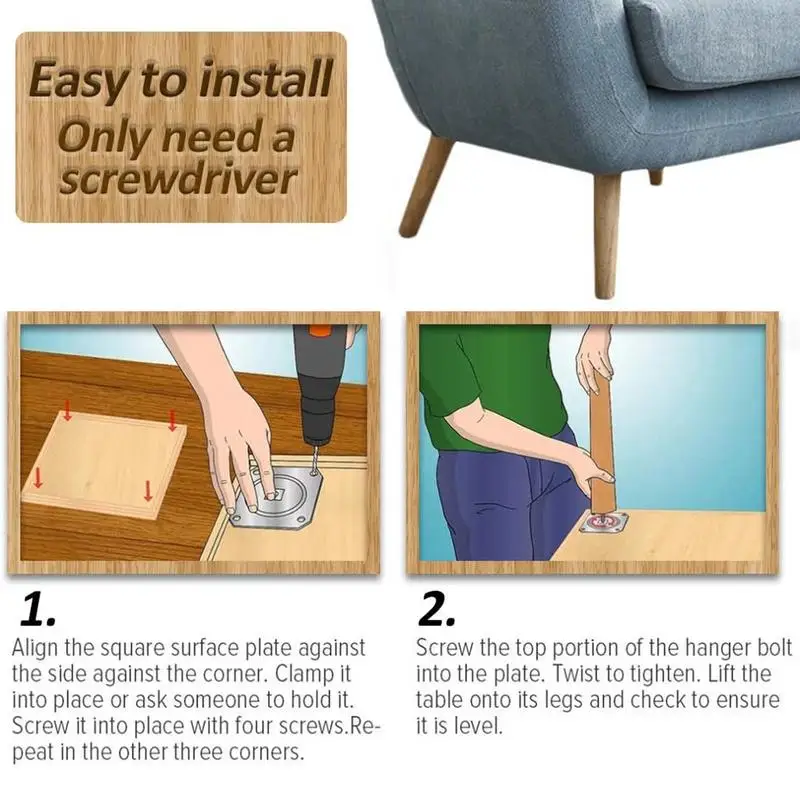 Easy to install
Only need a screwdriver

1.
Align the square surface plate against the side against the corner. Clamp it into place or ask someone to hold it. Screw it into place with four screws.Repeat in the other three corners.

2.
Screw the top portion of the hanger bolt into the plate. Twist to tighten. Lift the table onto its legs and check to ensure it is level.