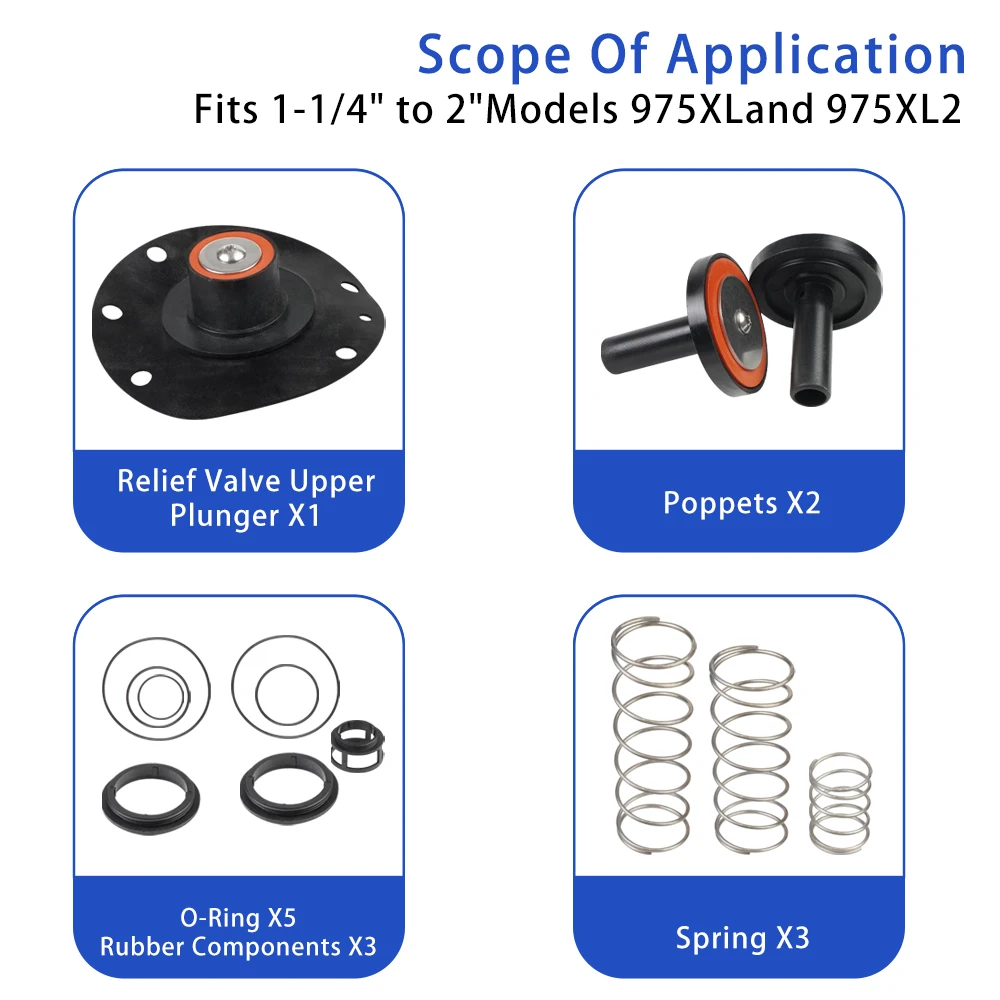 Scope Of Application
Fits 1-1/4" to 2"Models 975XLand 975XL2

Relief Valve Upper Plunger X1

Poppets X2

O-Ring X5
Rubber Components X3

Spring X3