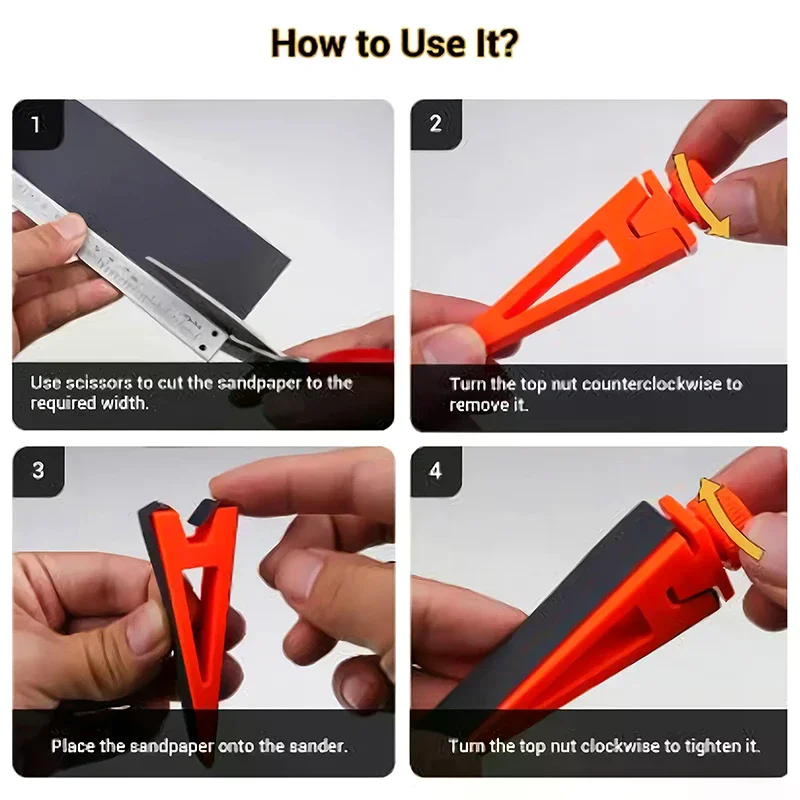 How to Use It?

1

Use scissors to cut the sandpaper to the required width.

2

Turn the top nut counterclockwise to remove it.

3

Place the sandpaper onto the sander.

4

Turn the top nut clockwise to tighten it.