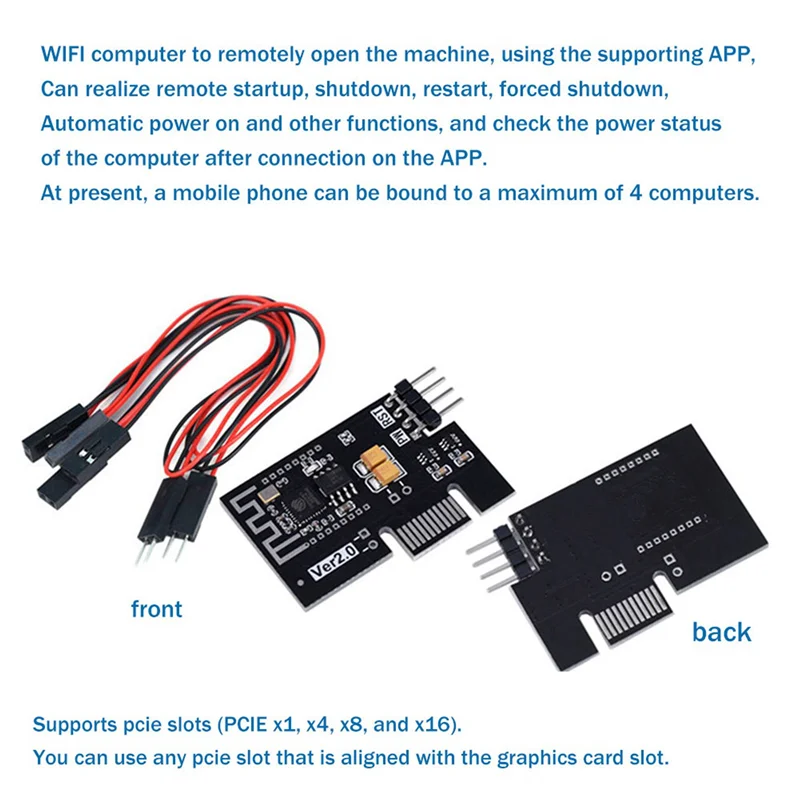 WIFI computer to remotely open the machine, using the supporting APP, Can realize remote startup, shutdown, restart, forced shutdown, Automatic power on and other functions, and check the power status of the computer after connection on the APP.
At present, a mobile phone can be bound to a maximum of 4 computers.

RST
PW

Ver2.0

front

back

Supports pcie slots (PCIE x1, x4, x8, and x16).
You can use any pcie slot that is aligned with the graphics card slot.