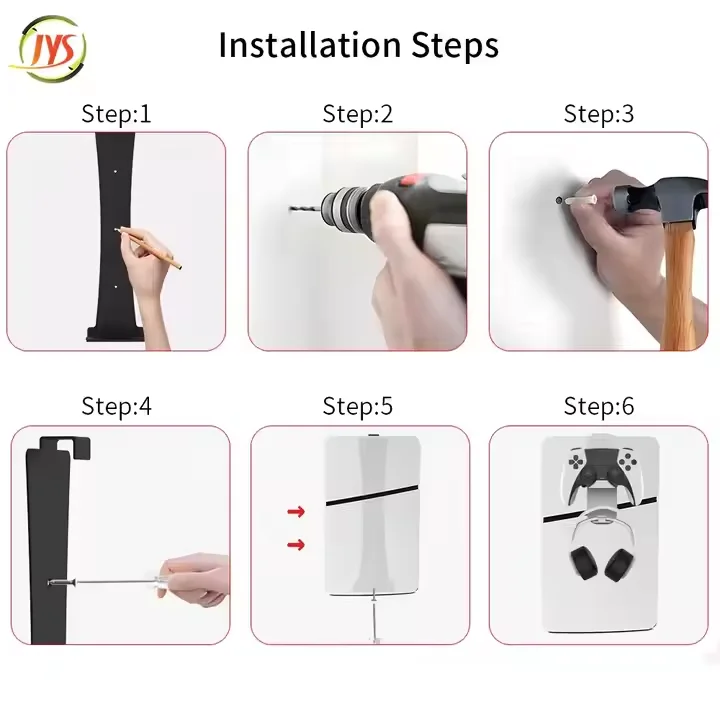 JYS

Installation Steps

Step:1

Step:2

Step:3

Step:4

Step:5

Step:6