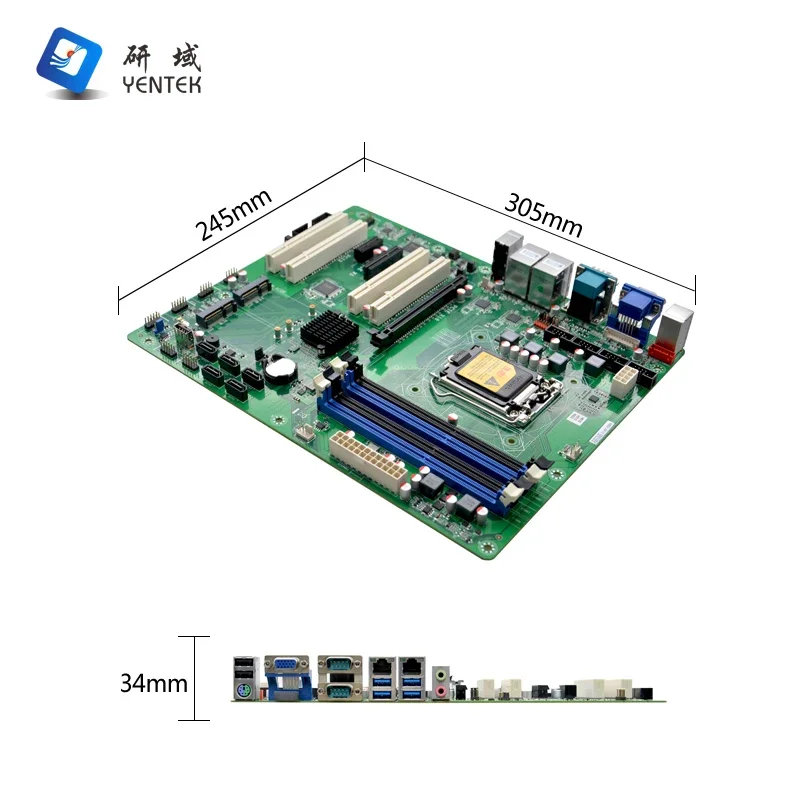 研域
YENTEK

245mm

305mm

34mm