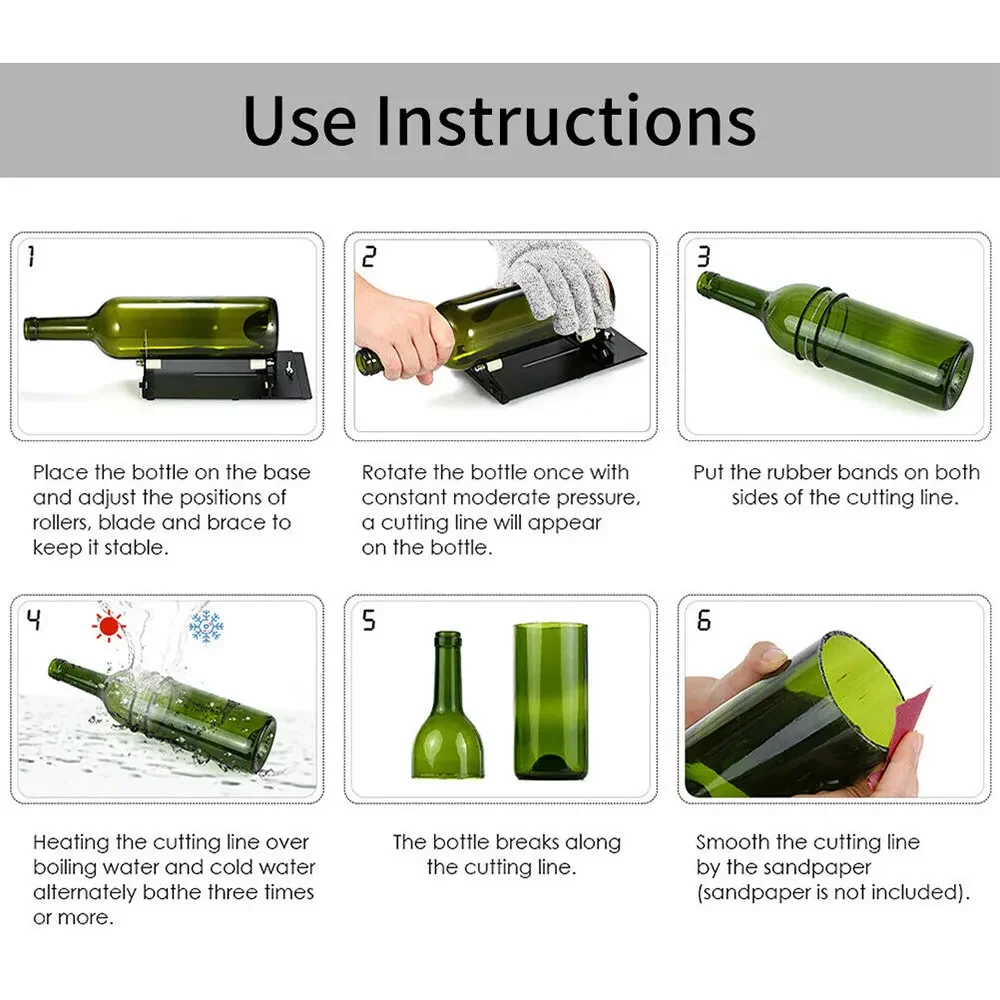 Use Instructions

1

Place the bottle on the base and adjust the positions of rollers, blade and brace to keep it stable.

2

Rotate the bottle once with constant moderate pressure, a cutting line will appear on the bottle.

3

Put the rubber bands on both sides of the cutting line.

4

Heating the cutting line over boiling water and cold water alternately bathe three times or more.

5

The bottle breaks along the cutting line.

6

Smooth the cutting line by the sandpaper (sandpaper is not included).