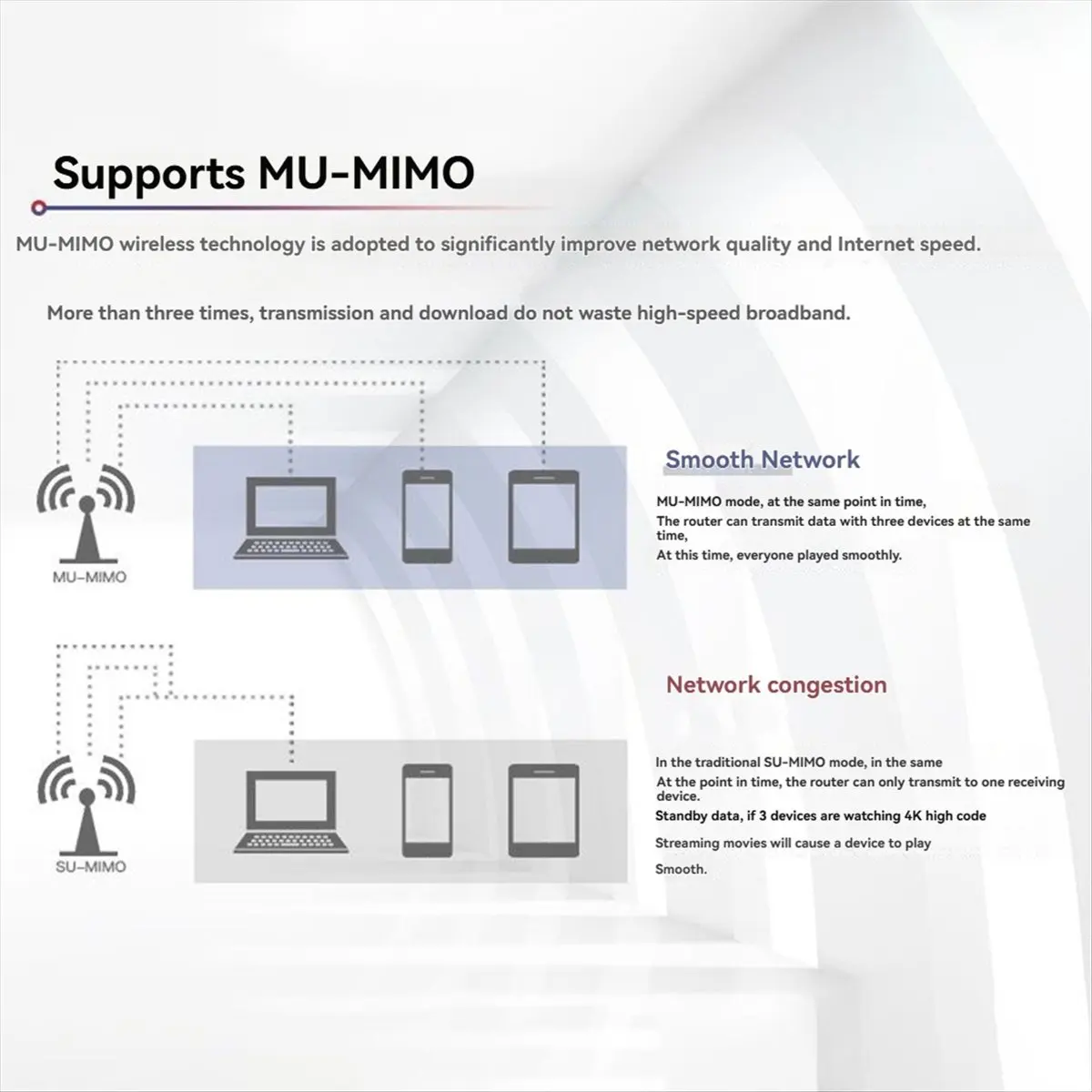 Supports MU-MIMO

MU-MIMO wireless technology is adopted to significantly improve network quality and Internet speed.

More than three times, transmission and download do not waste high-speed broadband.

MU-MIMO

Smooth Network

MU-MIMO mode, at the same point in time,
The router can transmit data with three devices at the same time,
At this time, everyone played smoothly.

SU-MIMO

Network congestion

In the traditional SU-MIMO mode, in the same
At the point in time, the router can only transmit to one receiving device.
Standby data, if 3 devices are watching 4K high code
Streaming movies will cause a device to play
Smooth.