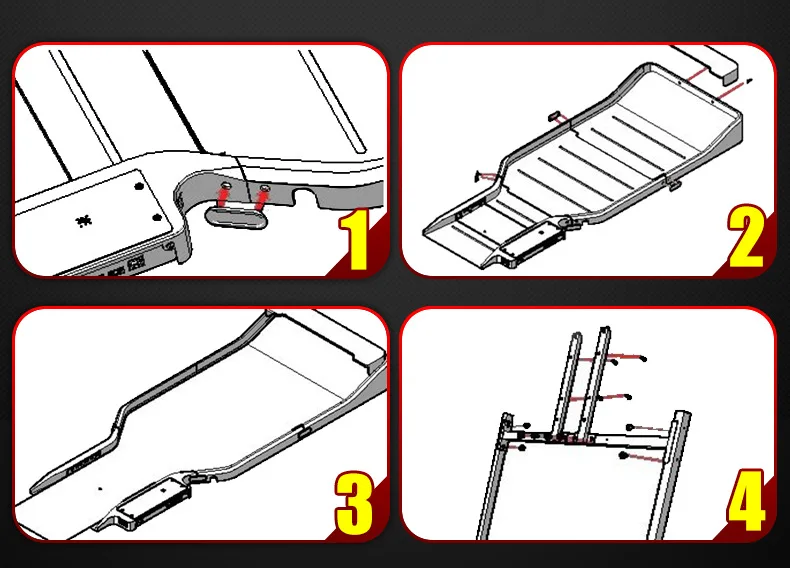 1

2

3

4