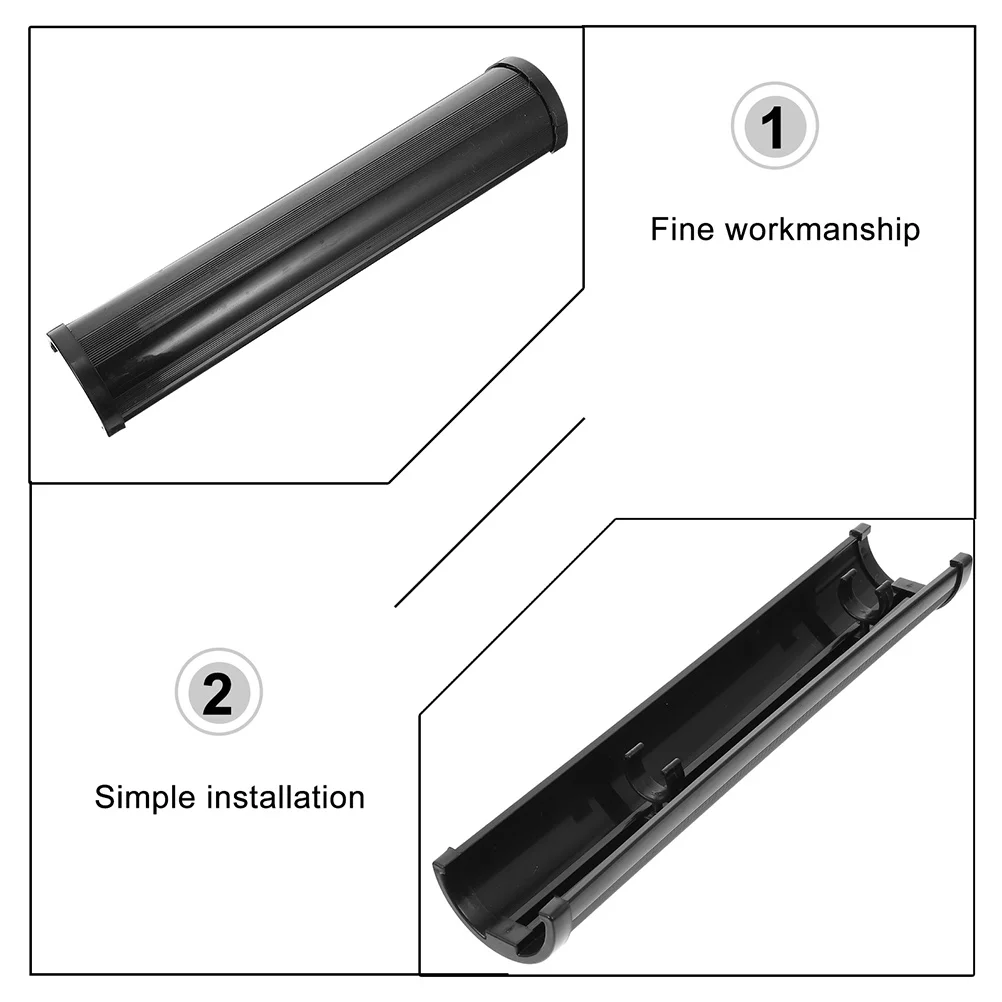 1

Fine workmanship

2

Simple installation