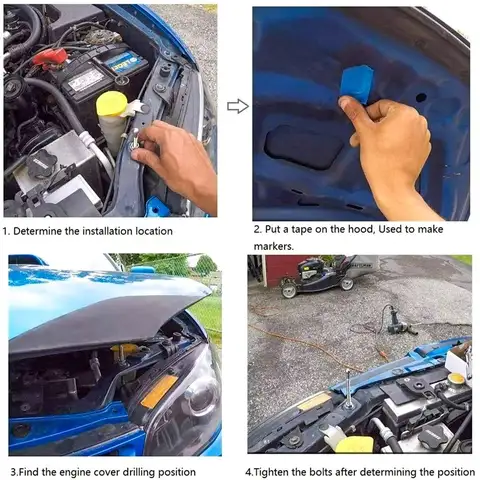 1. Determine the installation location

2. Put a tape on the hood, Used to make markers.

3.Find the engine cover drilling position

4.Tighten the bolts after determining the position