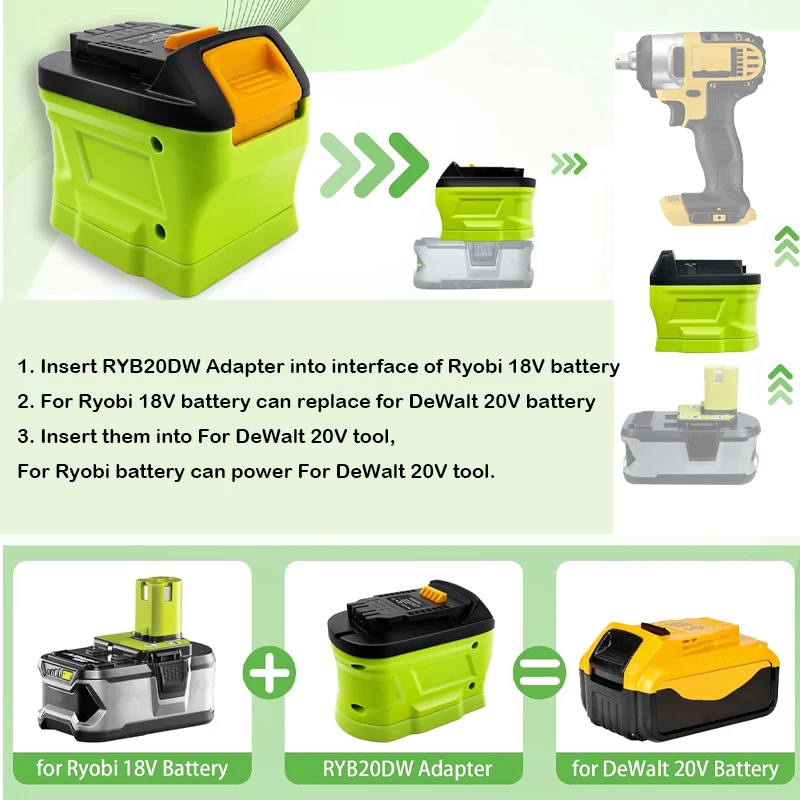 1. Insert RYB20DW Adapter into interface of Ryobi 18V battery
2. For Ryobi 18V battery can replace for DeWalt 20V battery
3. Insert them into For DeWalt 20V tool,
For Ryobi battery can power For DeWalt 20V tool.

for Ryobi 18V Battery

RYB20DW Adapter

for DeWalt 20V Battery