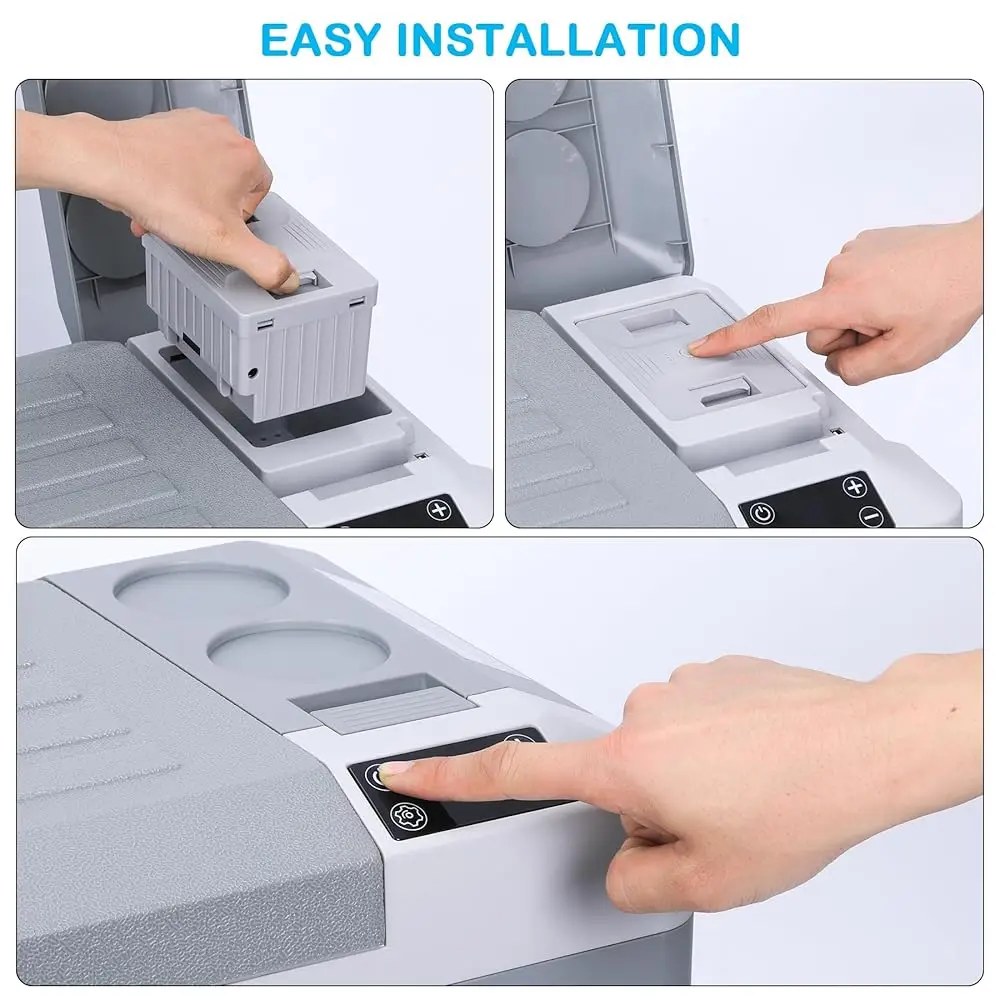 EASY INSTALLATION