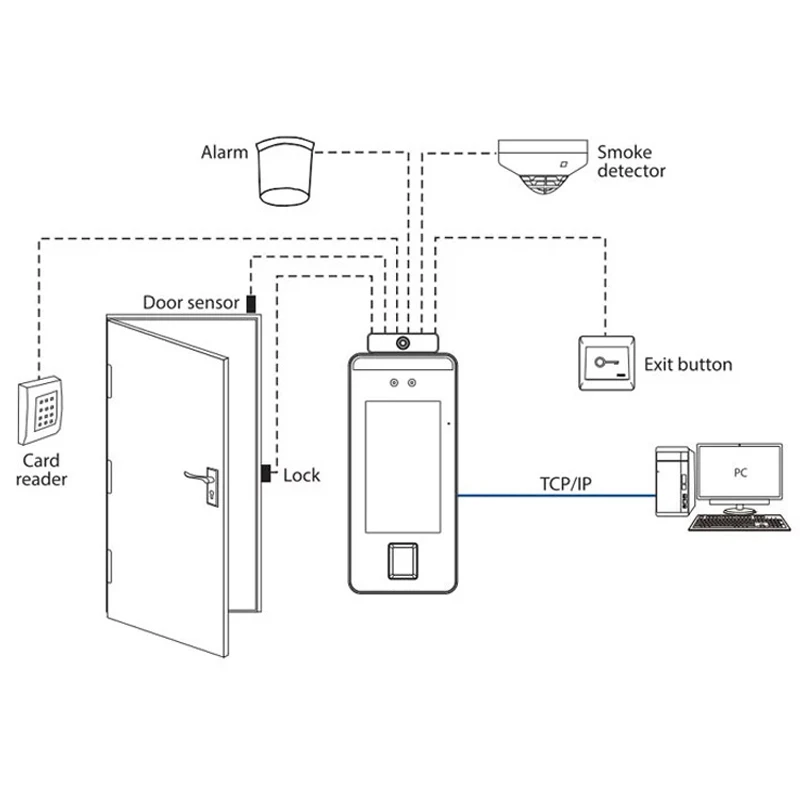 Alarm

Smoke detector

Door sensor

Exit button

Card reader

Lock

TCP/IP

PC