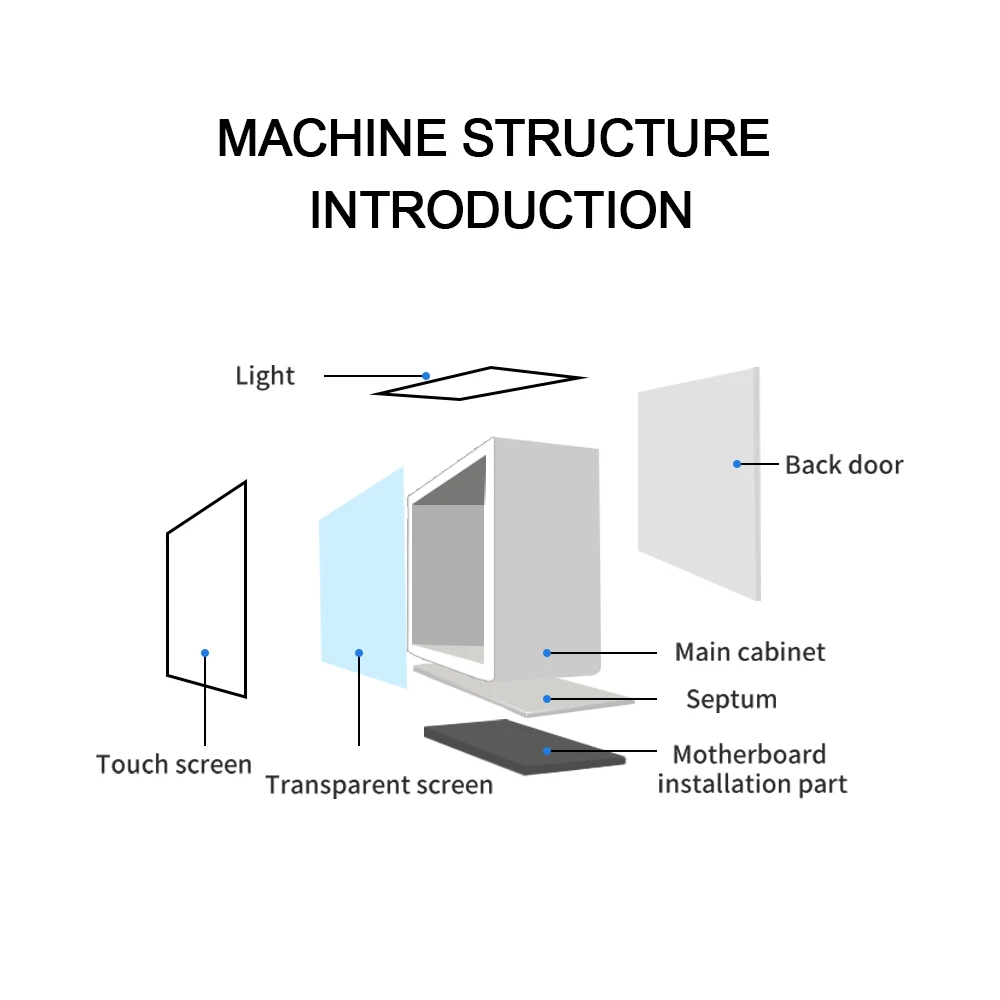 MACHINE STRUCTURE INTRODUCTION

Light

Back door

Main cabinet

Septum

Motherboard installation part

Touch screen

Transparent screen