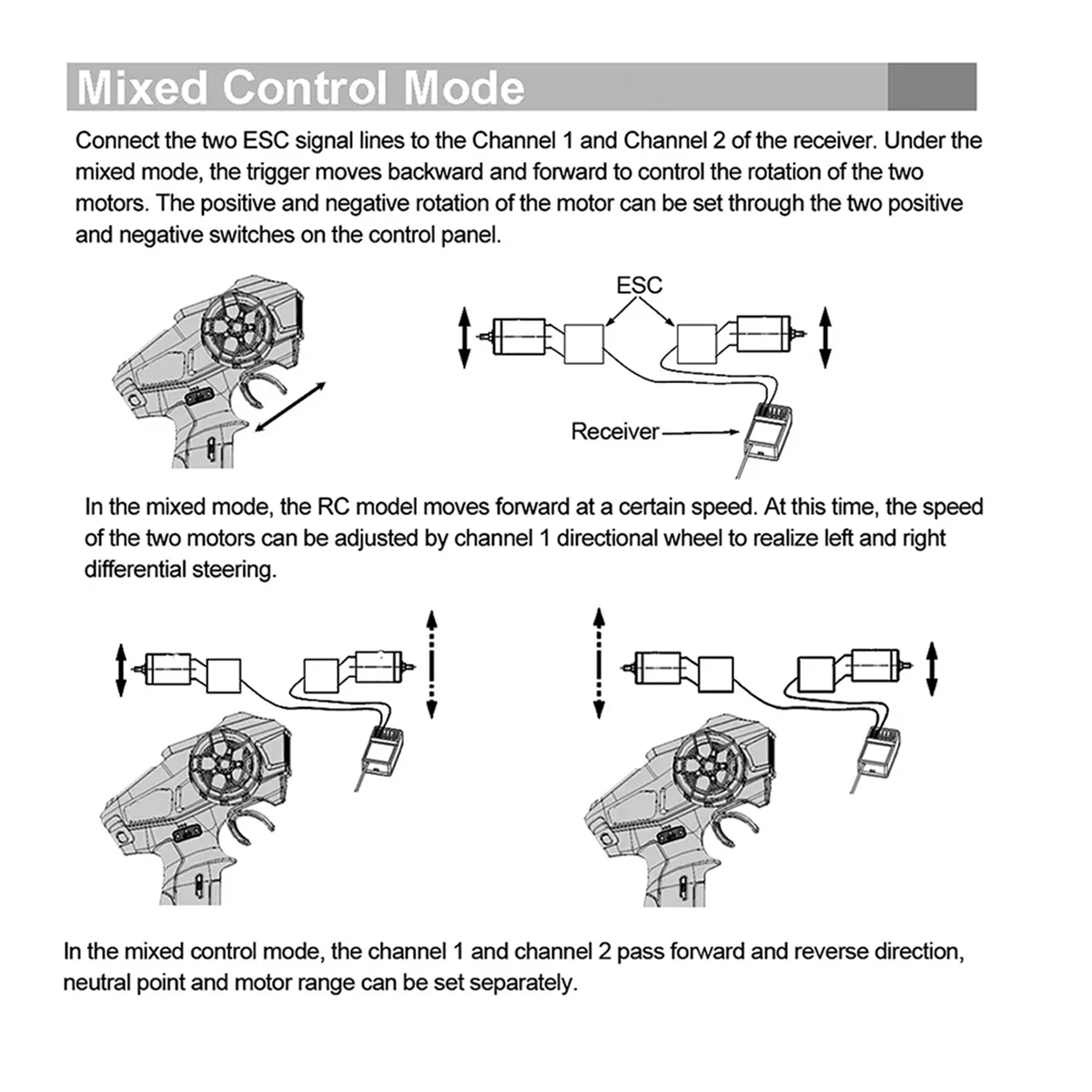 Mixed Control Mode

Connect the two ESC signal lines to the Channel 1 and Channel 2 of the receiver. Under the mixed mode, the trigger moves backward and forward to control the rotation of the two motors. The positive and negative rotation of the motor can be set through the two positive and negative switches on the control panel.

ESC

Receiver

In the mixed mode, the RC model moves forward at a certain speed. At this time, the speed of the two motors can be adjusted by channel 1 directional wheel to realize left and right differential steering.

In the mixed control mode, the channel 1 and channel 2 pass forward and reverse direction, neutral point and motor range can be set separately.