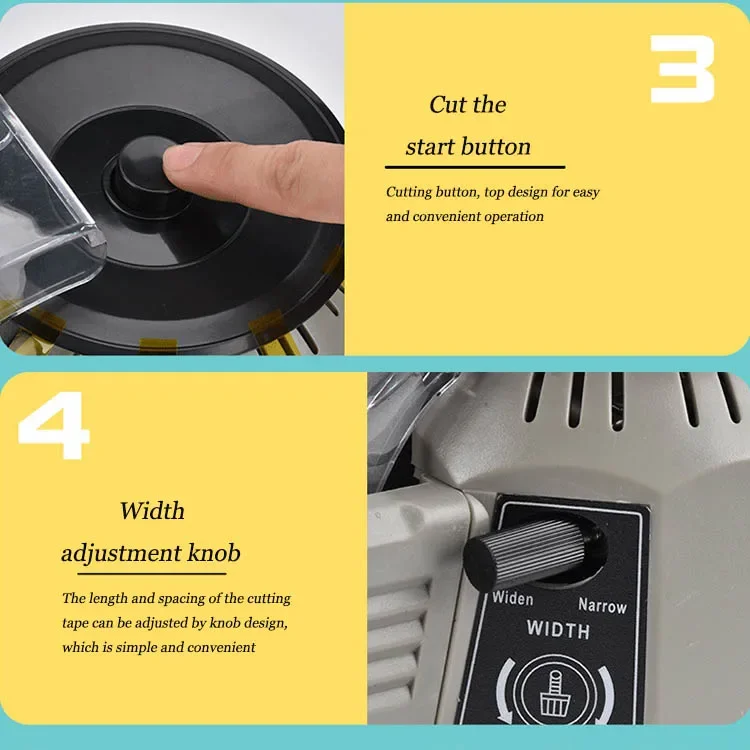 3

Cut the start button

Cutting button, top design for easy and convenient operation

4

Width adjustment knob

The length and spacing of the cutting tape can be adjusted by knob design, which is simple and convenient

Widen Narrow

WIDTH