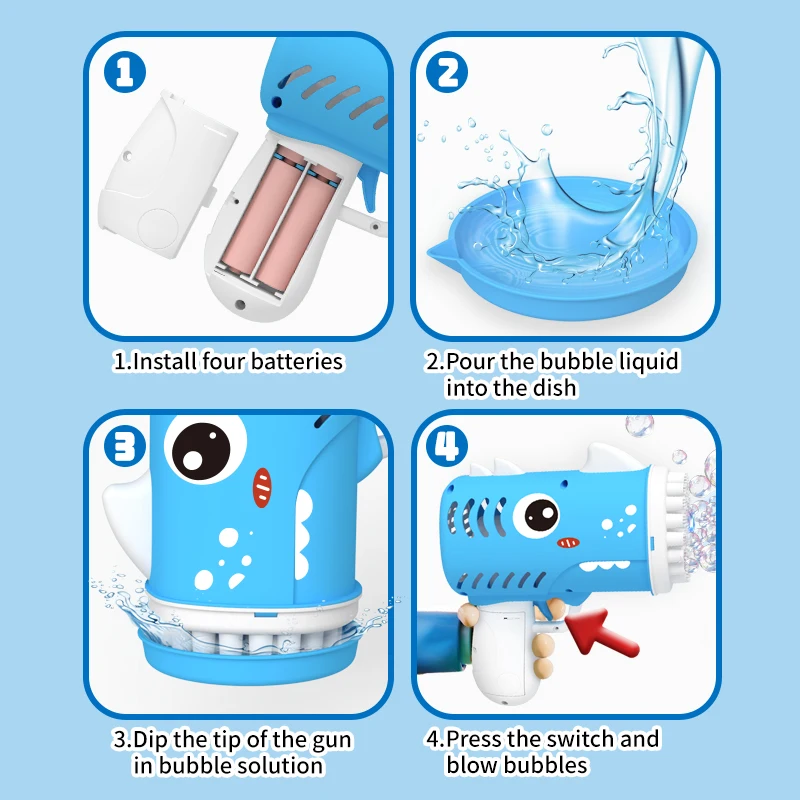 1

1.Install four batteries

2

2.Pour the bubble liquid into the dish

3

3.Dip the tip of the gun in bubble solution

4

4.Press the switch and blow bubbles