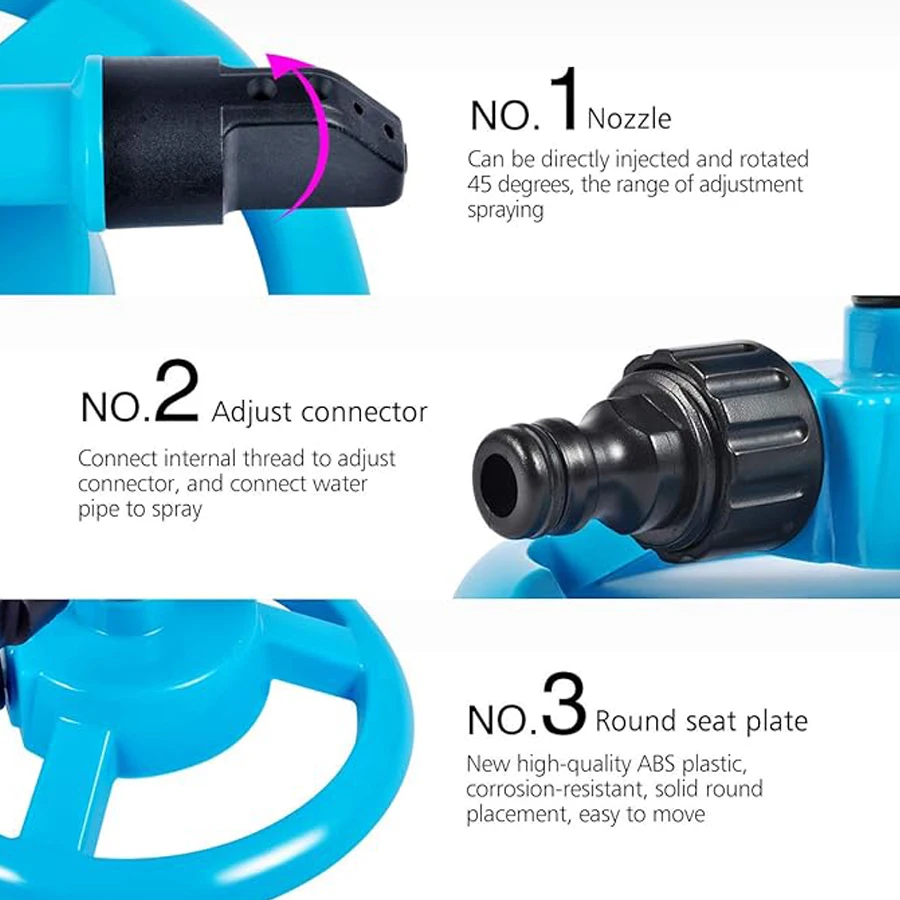 NO.1 Nozzle

Can be directly injected and rotated 45 degrees, the range of adjustment spraying

NO.2 Adjust connector

Connect internal thread to adjust connector, and connect water pipe to spray

NO.3 Round seat plate

New high-quality ABS plastic, corrosion-resistant, solid round placement, easy to move