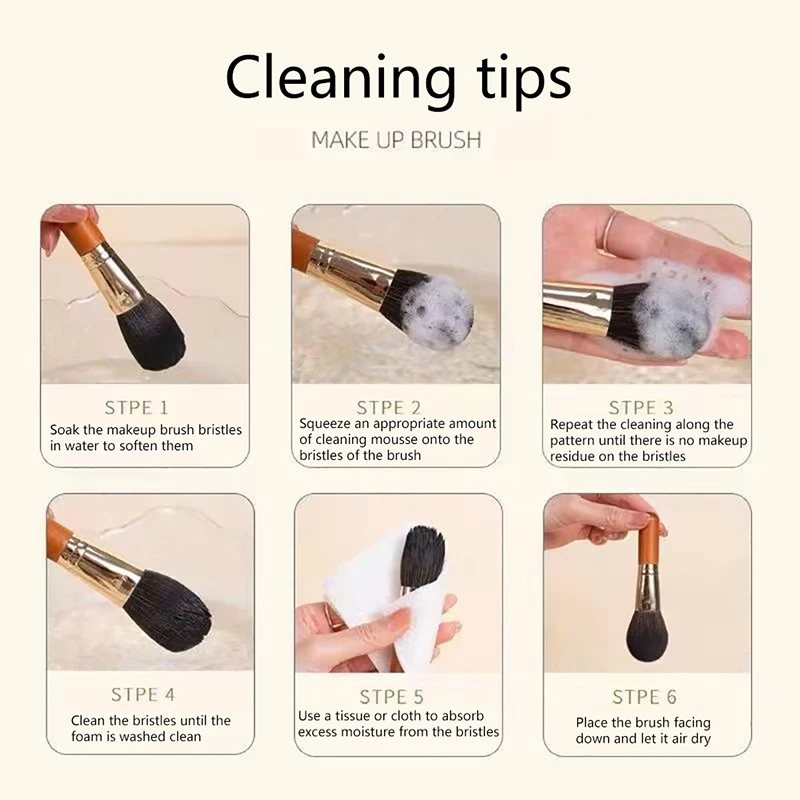 Cleaning tips

MAKE UP BRUSH

STPE 1
Soak the makeup brush bristles in water to soften them

STPE 2
Squeeze an appropriate amount of cleaning mousse onto the bristles of the brush

STPE 3
Repeat the cleaning along the pattern until there is no makeup residue on the bristles

STPE 4
Clean the bristles until the foam is washed clean

STPE 5
Use a tissue or cloth to absorb excess moisture from the bristles

STPE 6
Place the brush facing down and let it air dry