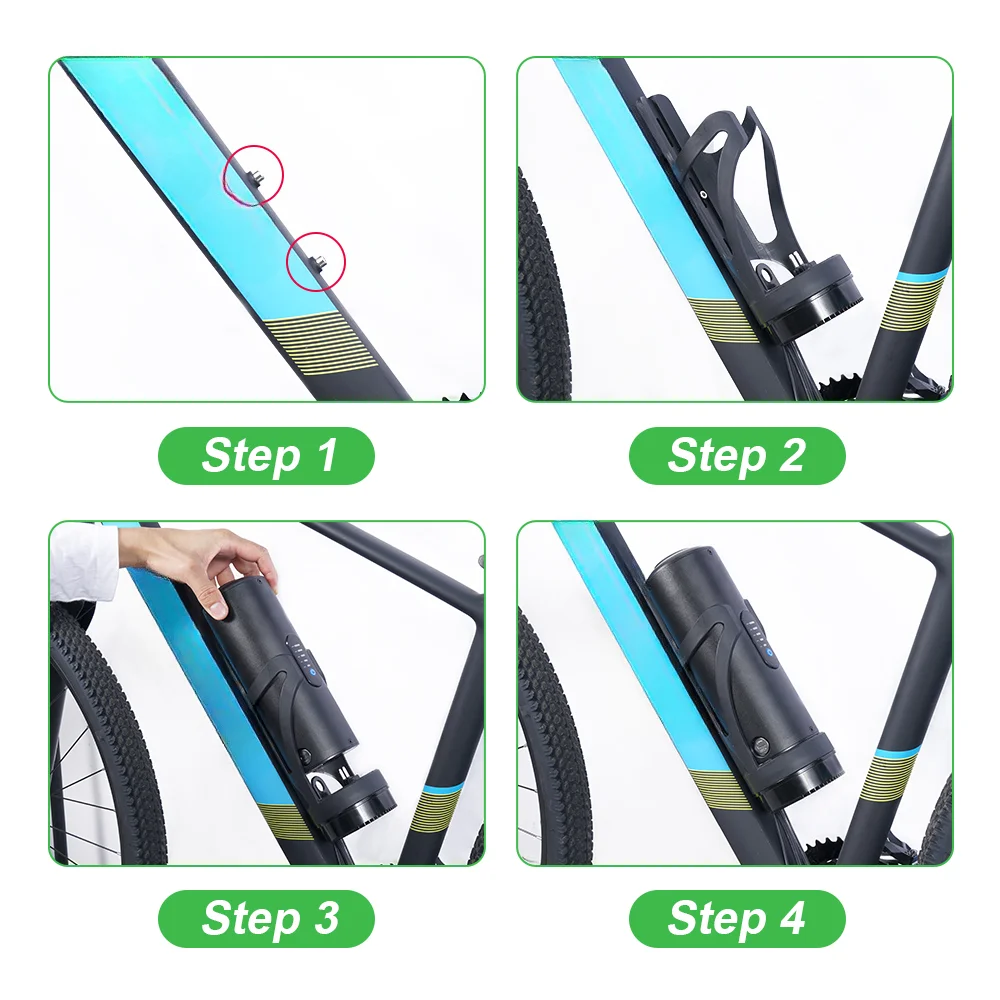 Step 1

Step 2

Step 3

Step 4