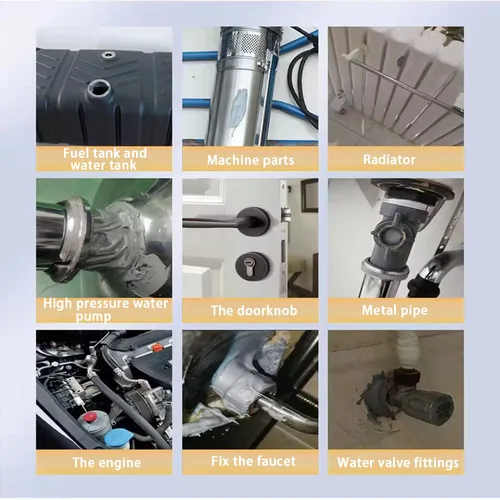 Fuel tank and water tank

Machine parts

Radiator

High pressure water pump

The doorknob

Metal pipe

The engine

Fix the faucet

Water valve fittings