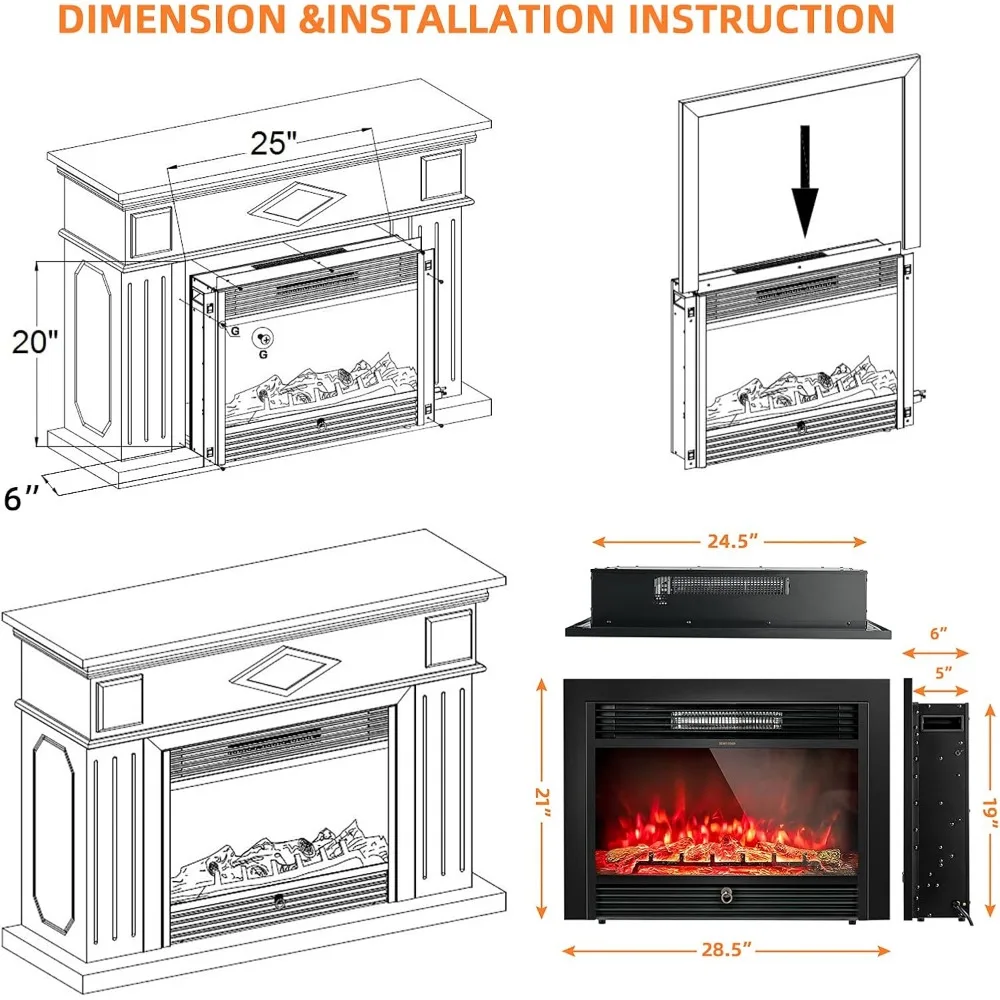 DIMENSION &INSTALLATION INSTRUCTION

25"

20"

G

G

6"

24.5"

6"

5"

21"

19"

28.5"