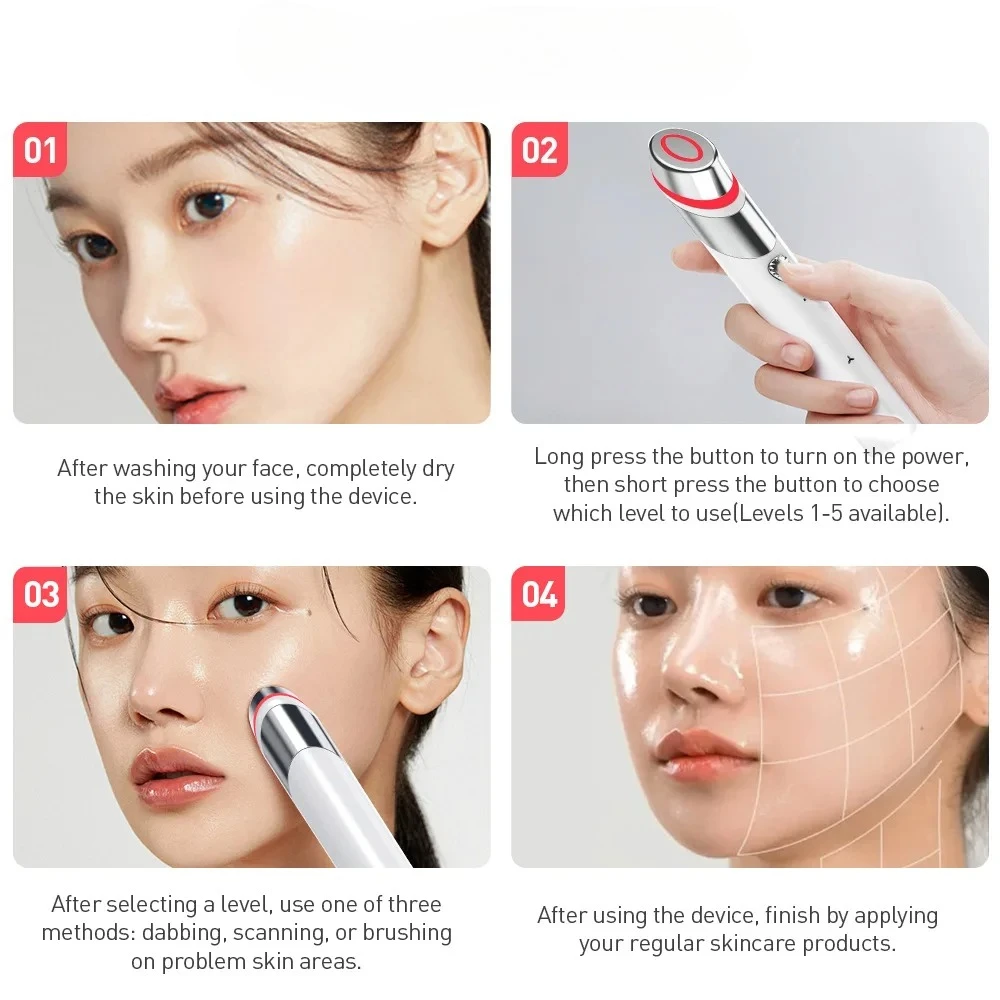 01

After washing your face, completely dry the skin before using the device.

02

Long press the button to turn on the power, then short press the button to choose which level to use(Levels 1-5 available).

03

After selecting a level, use one of three methods: dabbing, scanning, or brushing on problem skin areas.

04

After using the device, finish by applying your regular skincare products.