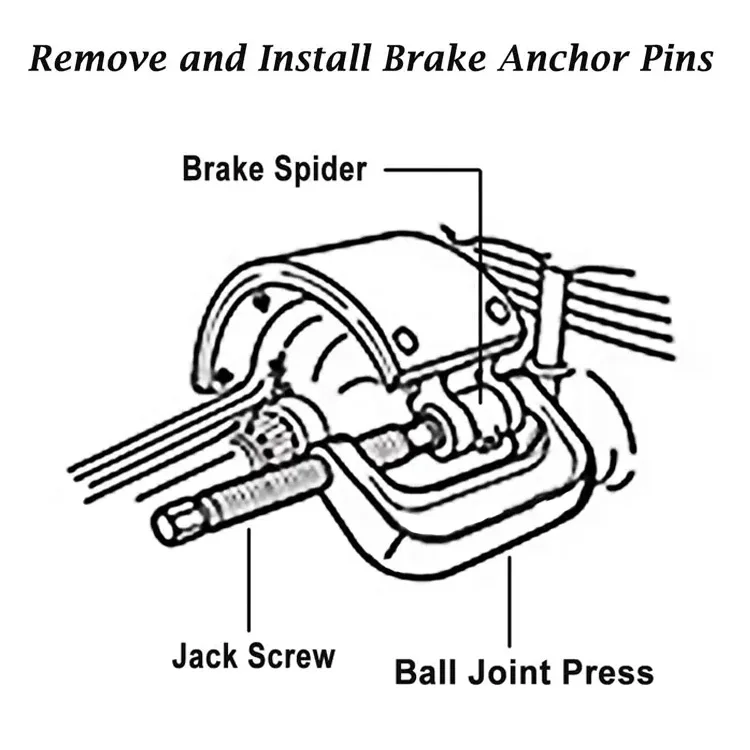 Remove and Install Brake Anchor Pins

Brake Spider

Jack Screw

Ball Joint Press