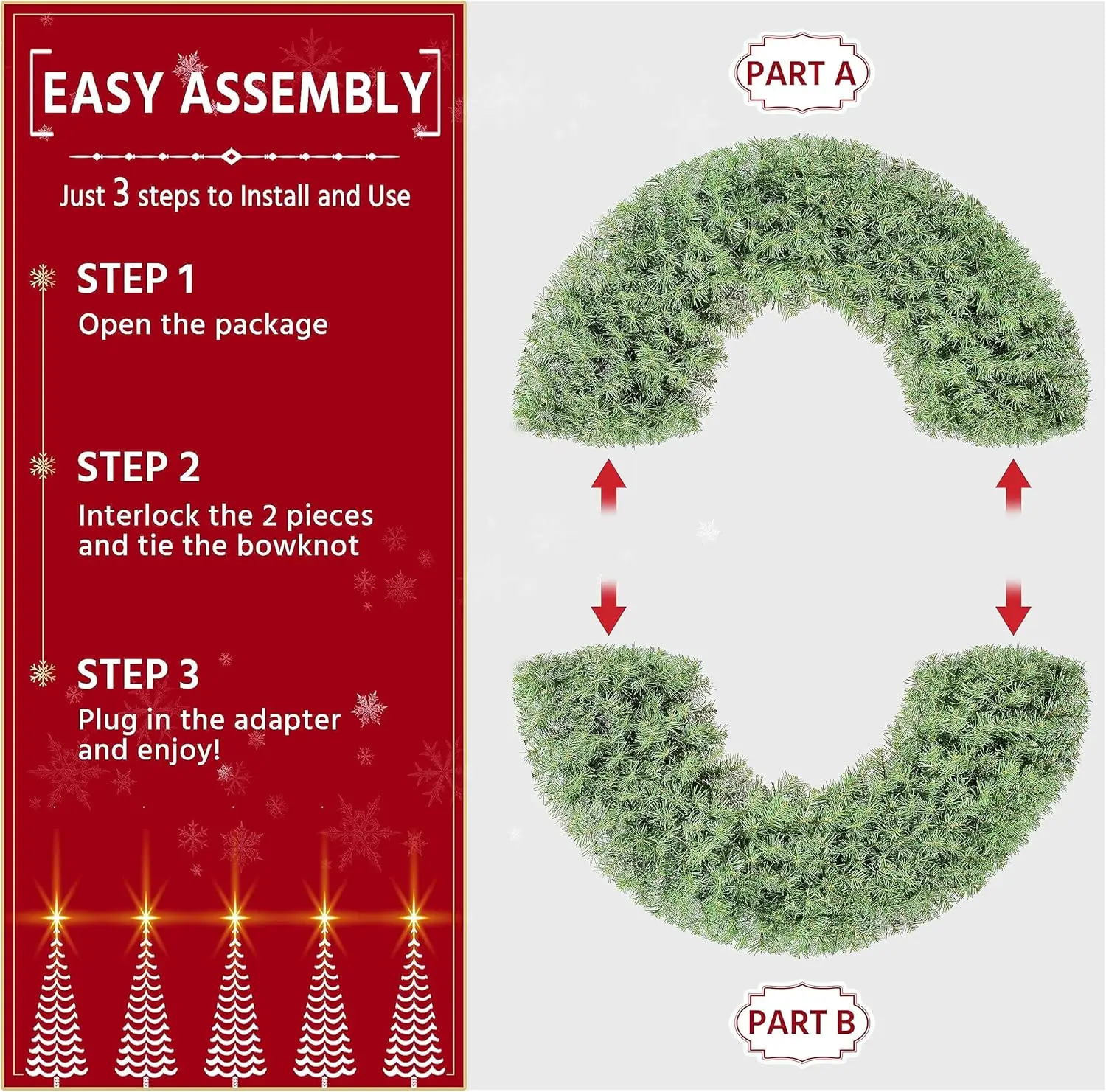 EASY ASSEMBLY

Just 3 steps to Install and Use

STEP 1
Open the package

STEP 2
Interlock the 2 pieces and tie the bowknot

STEP 3
Plug in the adapter and enjoy!

PART A

PART B