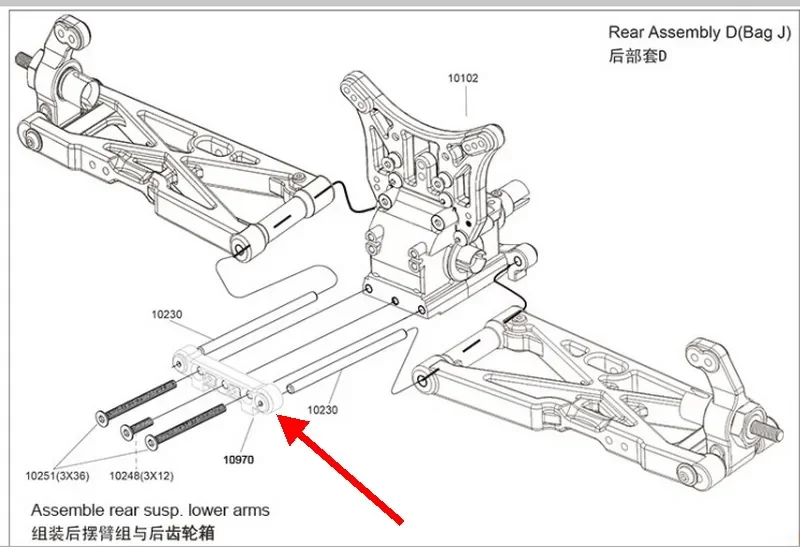 Rear Assembly D(Bag J)
后部套D

10102

10230

10230

10970

10251(3X36)

10248(3X12)

Assemble rear susp. lower arms
组装后摆臂组与后齿轮箱