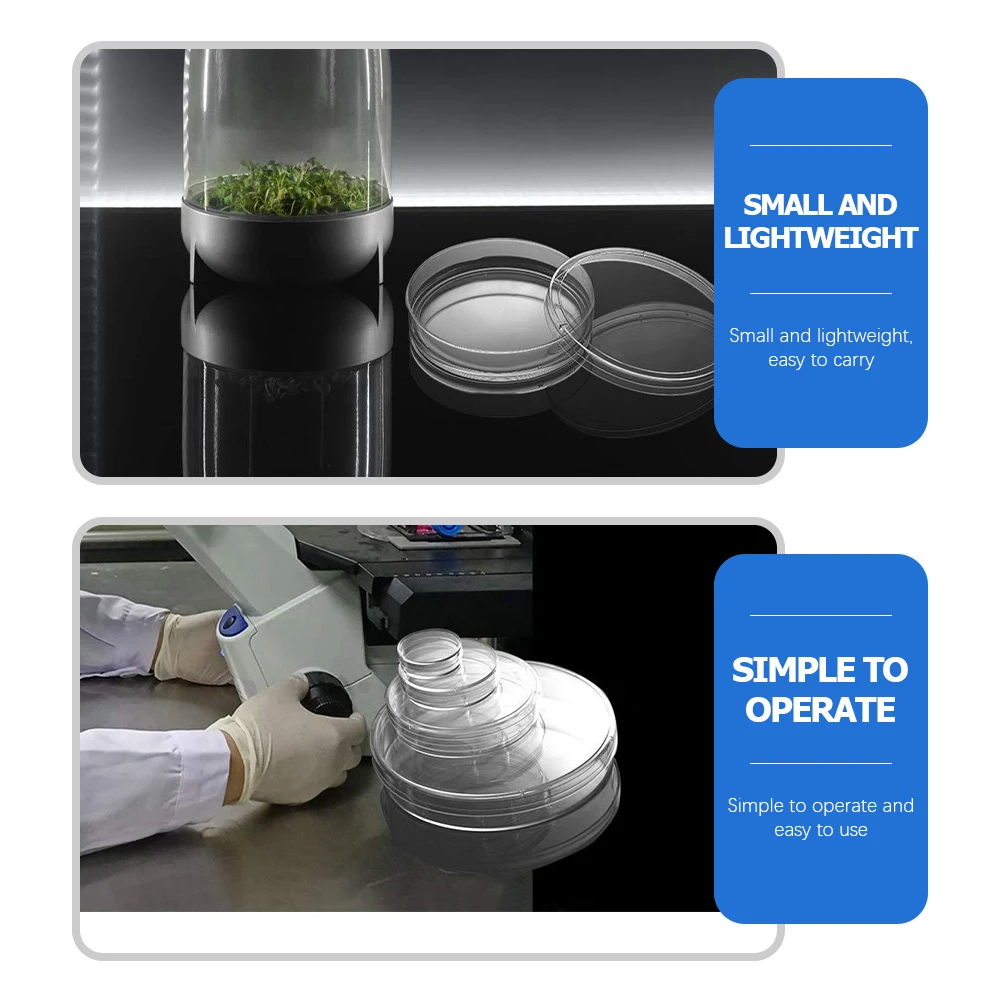 SMALL AND LIGHTWEIGHT

Small and lightweight, easy to carry

SIMPLE TO OPERATE

Simple to operate and easy to use