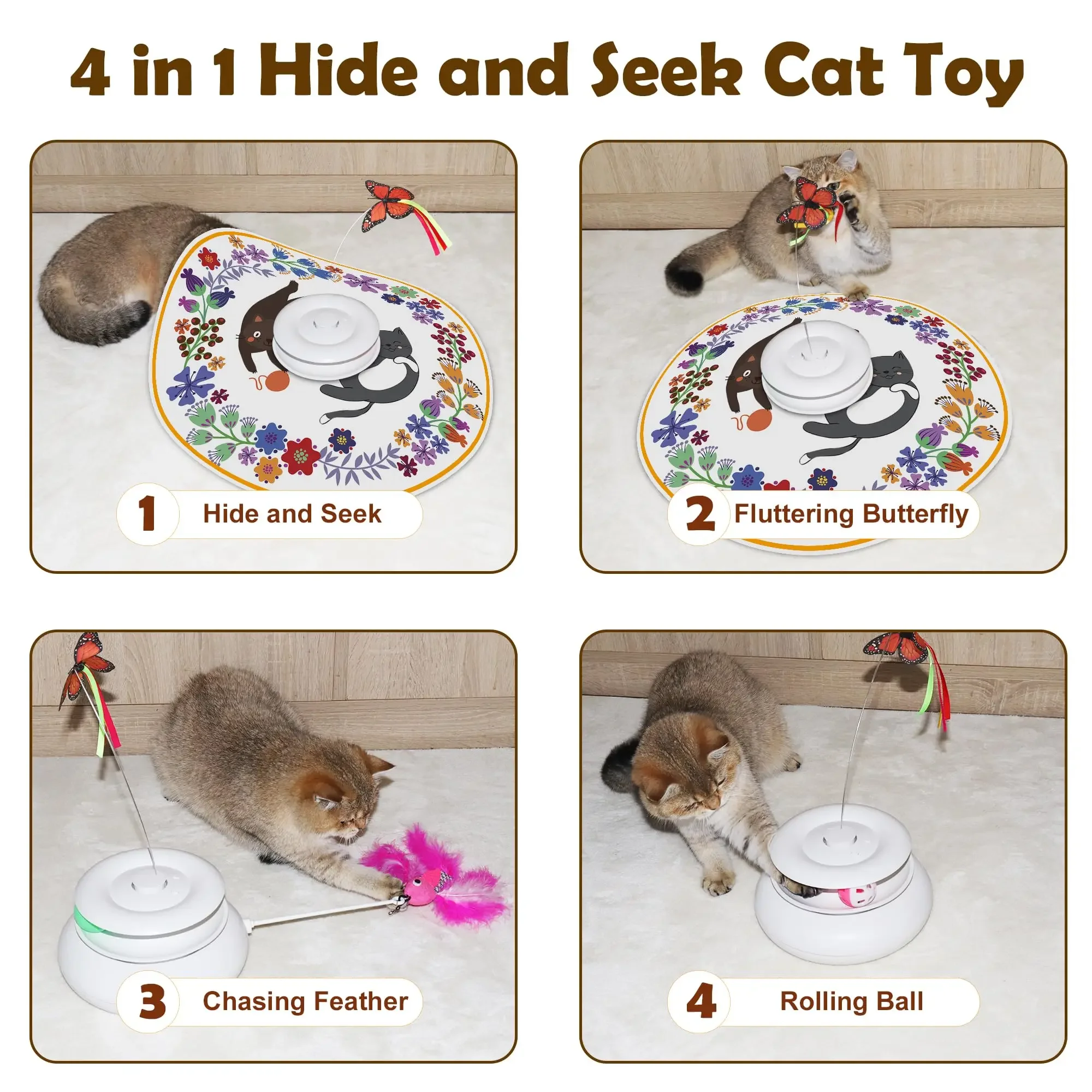 4 in 1 Hide and Seek Cat Toy

1 Hide and Seek

2 Fluttering Butterfly

3 Chasing Feather

4 Rolling Ball