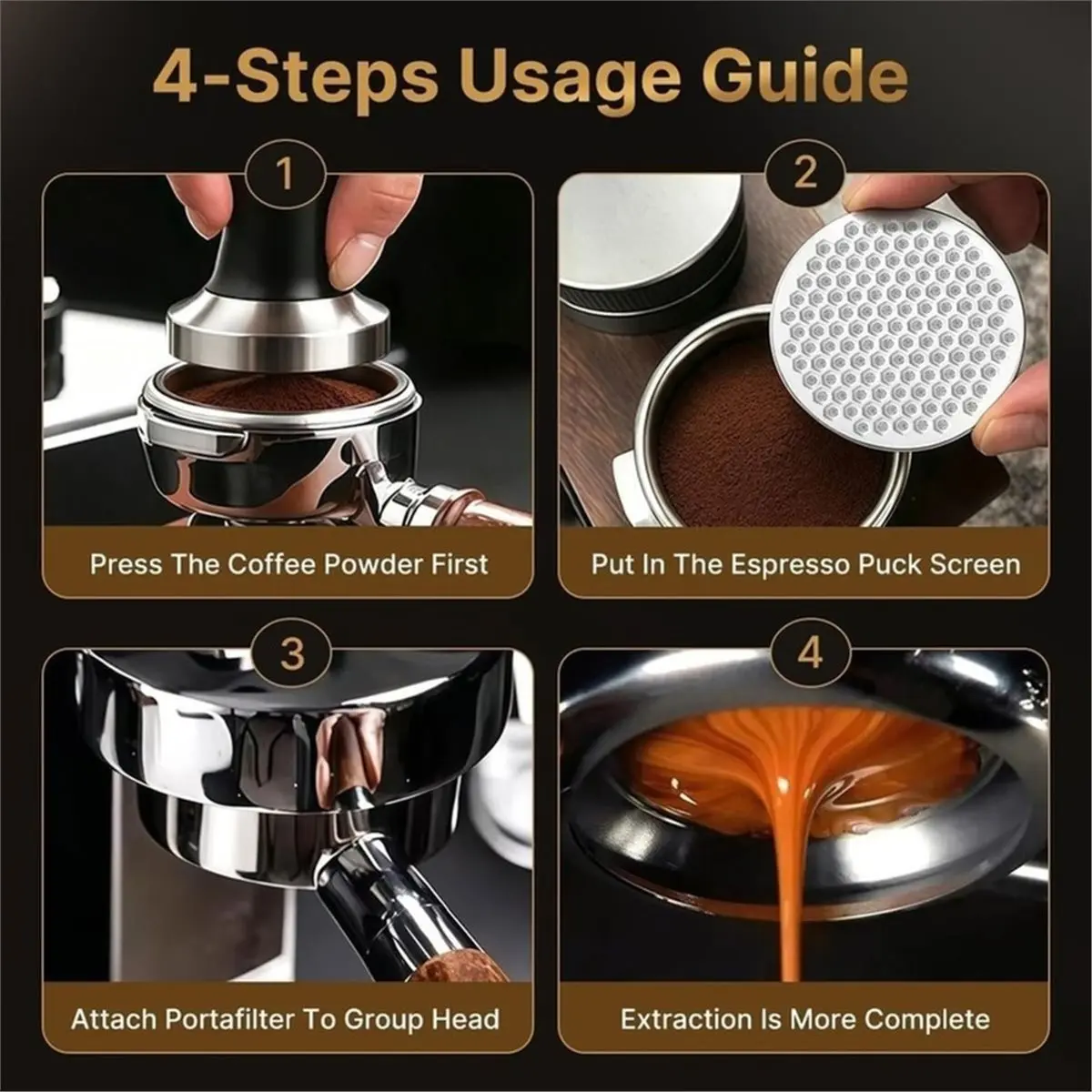 4-Steps Usage Guide

1

Press The Coffee Powder First

2

Put In The Espresso Puck Screen

3

Attach Portafilter To Group Head

4

Extraction Is More Complete