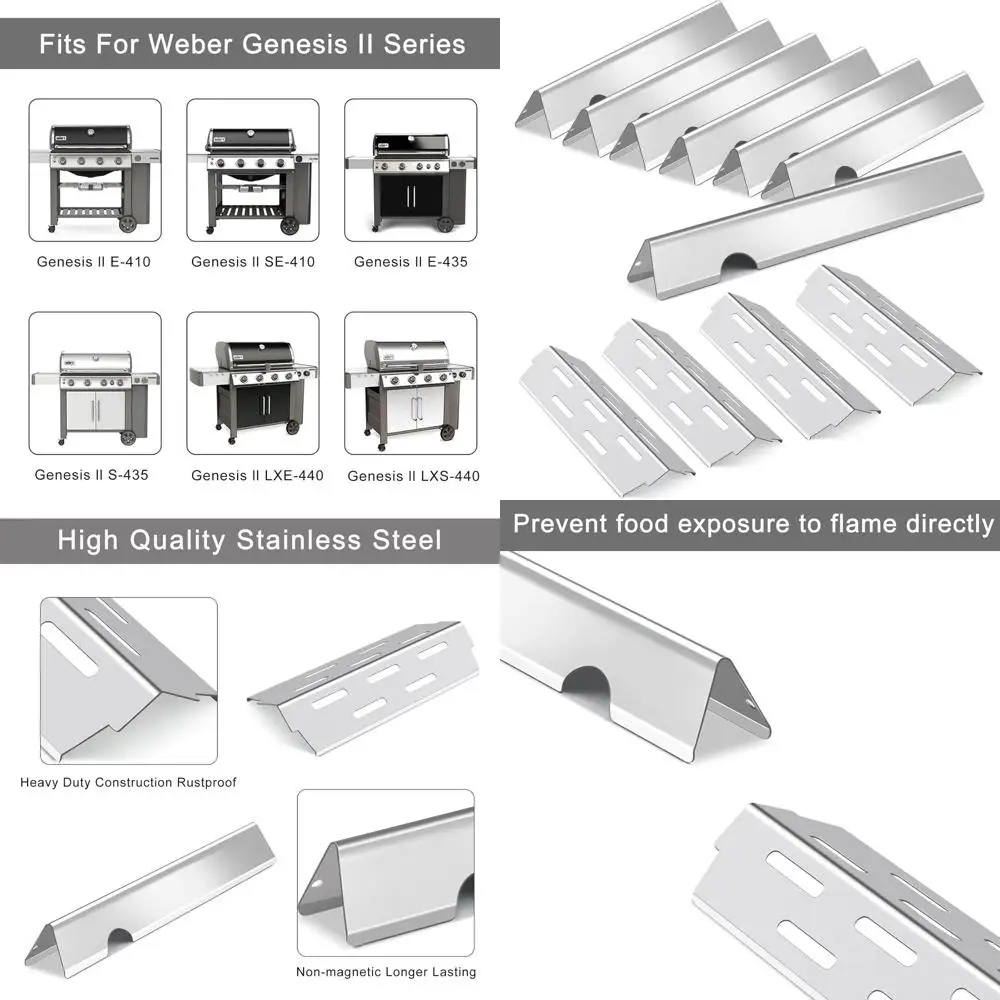 Fits For Weber Genesis II Series

Genesis II E-410
Genesis II SE-410
Genesis II E-435
Genesis II S-435
Genesis II LXE-440
Genesis II LXS-440

High Quality Stainless Steel

Heavy Duty Construction Rustproof

Non-magnetic Longer Lasting

Prevent food exposure to flame directly