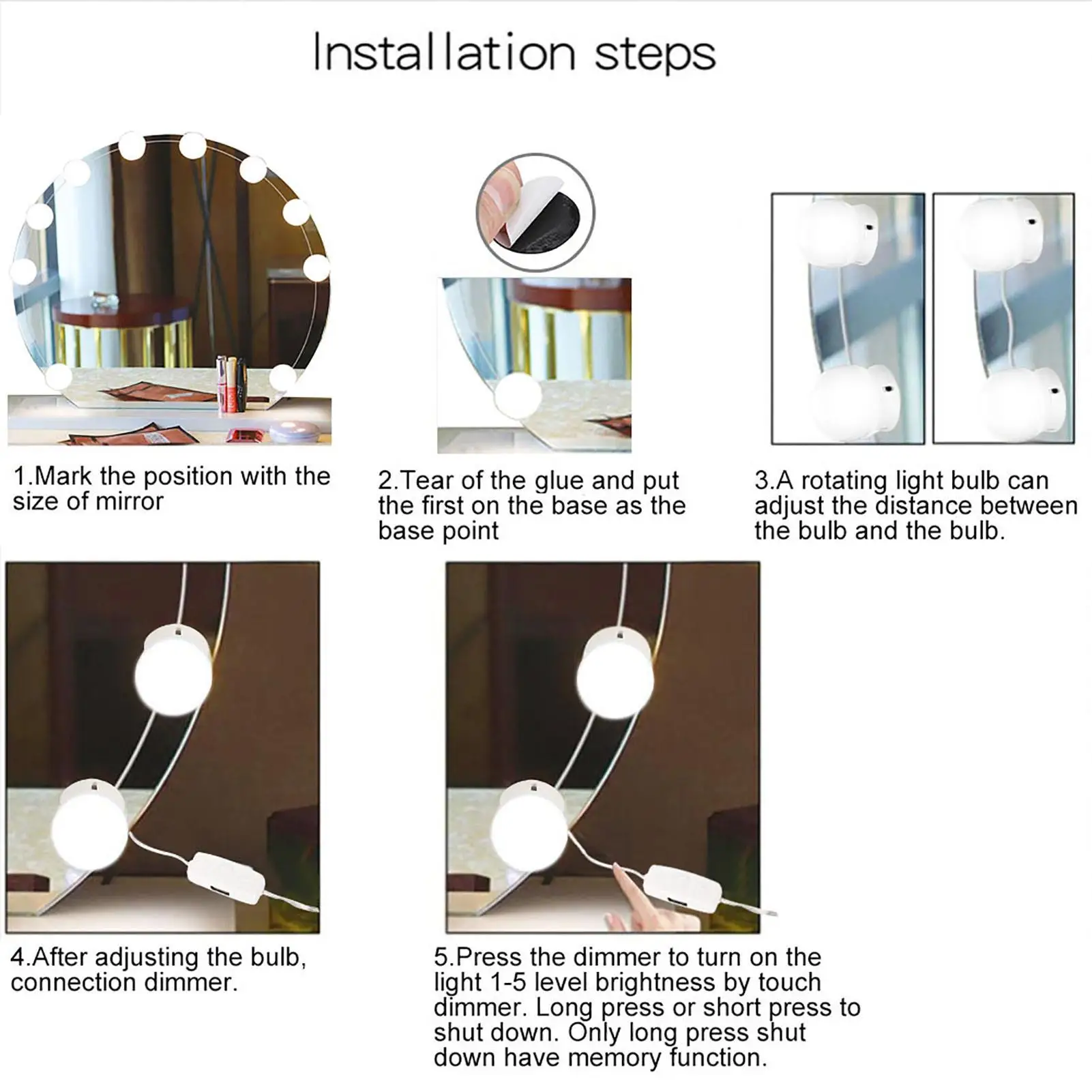 Installation steps

1.Mark the position with the size of mirror

2.Tear of the glue and put the first on the base as the base point

3.A rotating light bulb can adjust the distance between the bulb and the bulb.

4.After adjusting the bulb, connection dimmer.

5.Press the dimmer to turn on the light 1-5 level brightness by touch dimmer. Long press or short press to shut down. Only long press shut down have memory function.