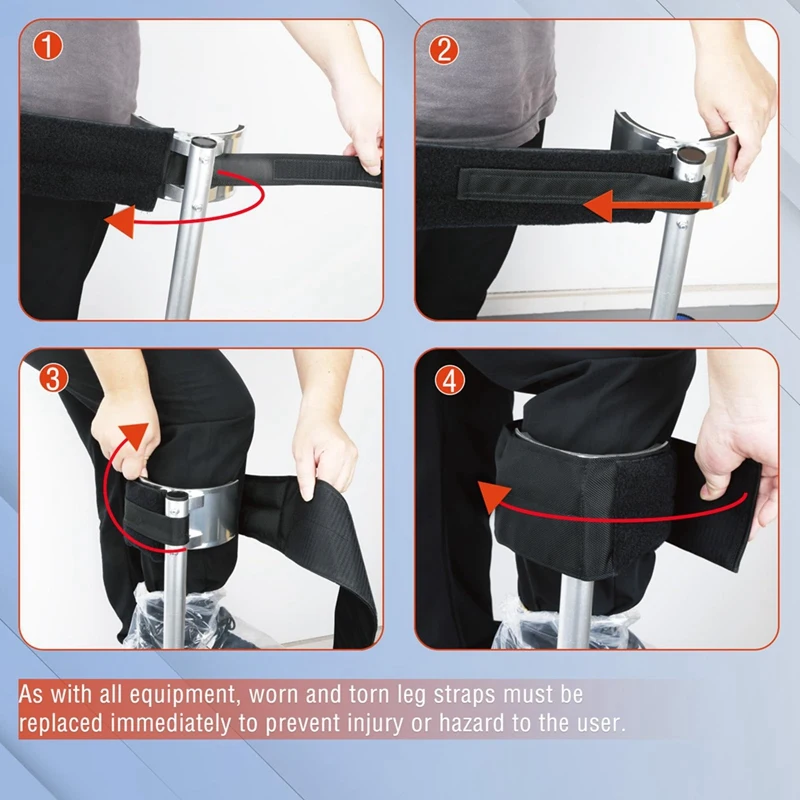 1

2

3

4

As with all equipment, worn and torn leg straps must be replaced immediately to prevent injury or hazard to the user.